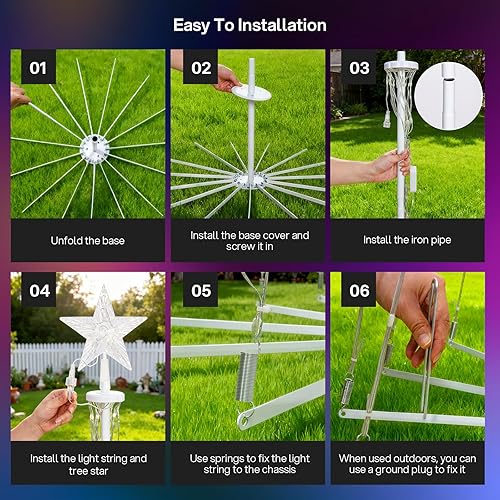 Easy To Installation

01

Unfold the base

02

Install the base cover and screw it in

03

Install the iron pipe

04

Install the light string and tree star

05

Use springs to fix the light string to the chassis

06

When used outdoors, you can use a ground plug to fix it