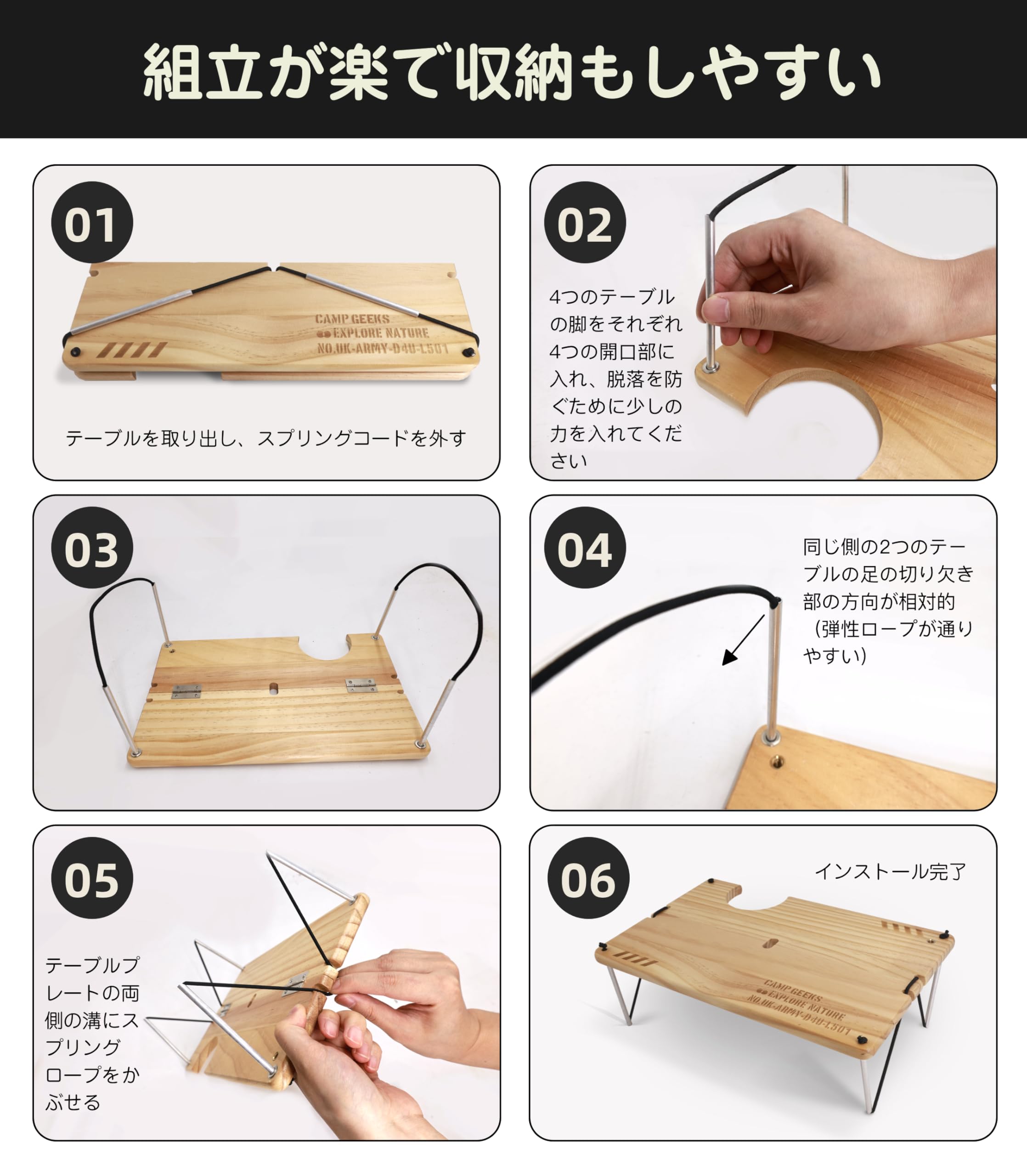 組立が楽で収納もしやすい

01

CAMP GEEKS
EXPLORE NATURE
NO.UK-ARMY-D4U-L501

テーブルを取り出し、スプリングコードを外す

02

4つのテーブルの脚をそれぞれ4つの開口部に入れ、脱落を防ぐために少しの力を入れてください

03

04

同じ側の2つのテーブルの足の切り欠き部の方向が相対的（弾性ロープが通りやすい）

05

テーブルプレートの両側の溝にスプリングロープをかぶせる

06

インストール完了

CAMP GEEKS
EXPLORE NATURE
NO.UK-ARMY-D4U-L501