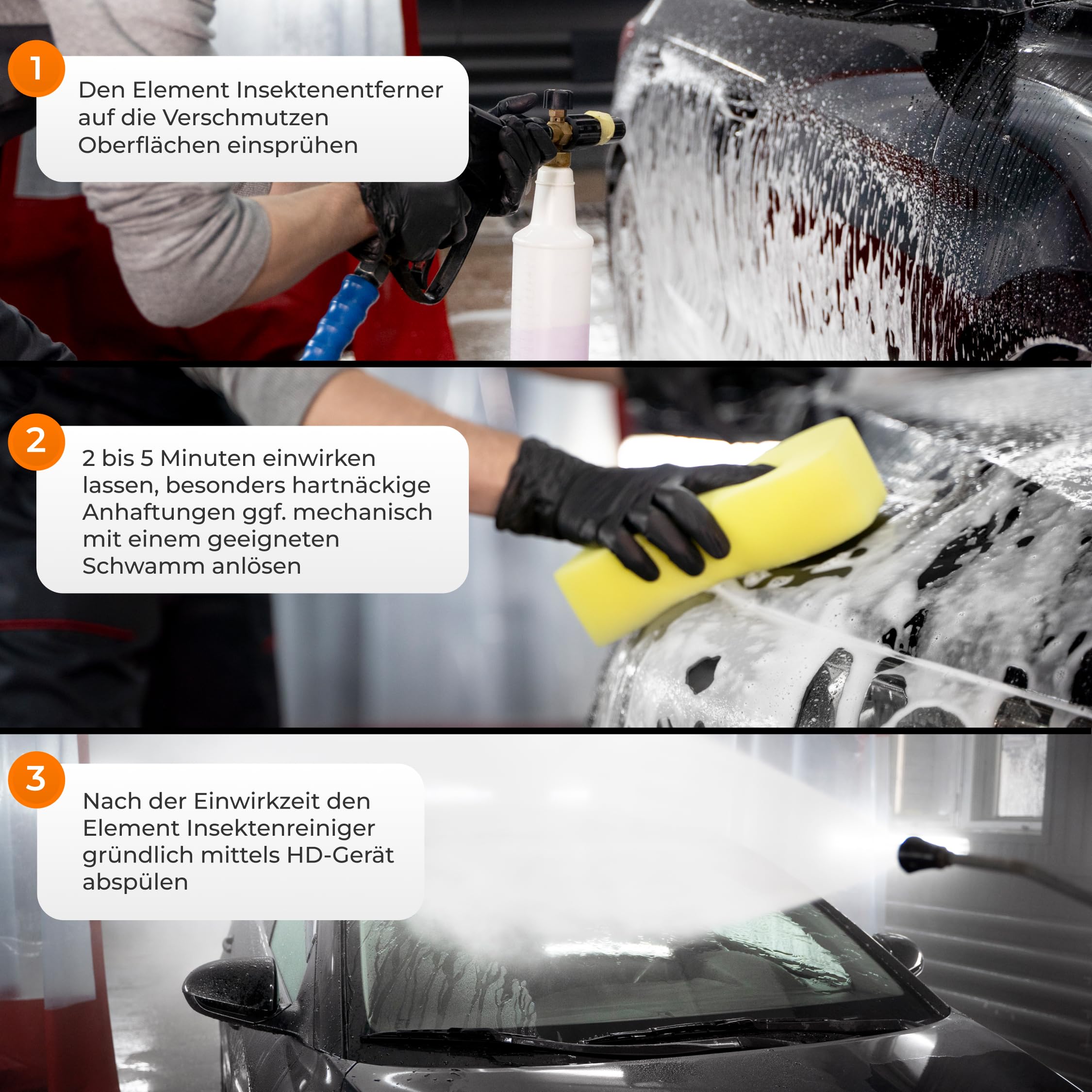 1

Den Element Insektenentferner auf die Verschmutzen Oberflächen einsprühen

2

2 bis 5 Minuten einwirken lassen, besonders hartnäckige Anhaftungen ggf. mechanisch mit einem geeigneten Schwamm anlösen

3

Nach der Einwirkzeit den Element Insektenreiniger gründlich mittels HD-Gerät abspülen