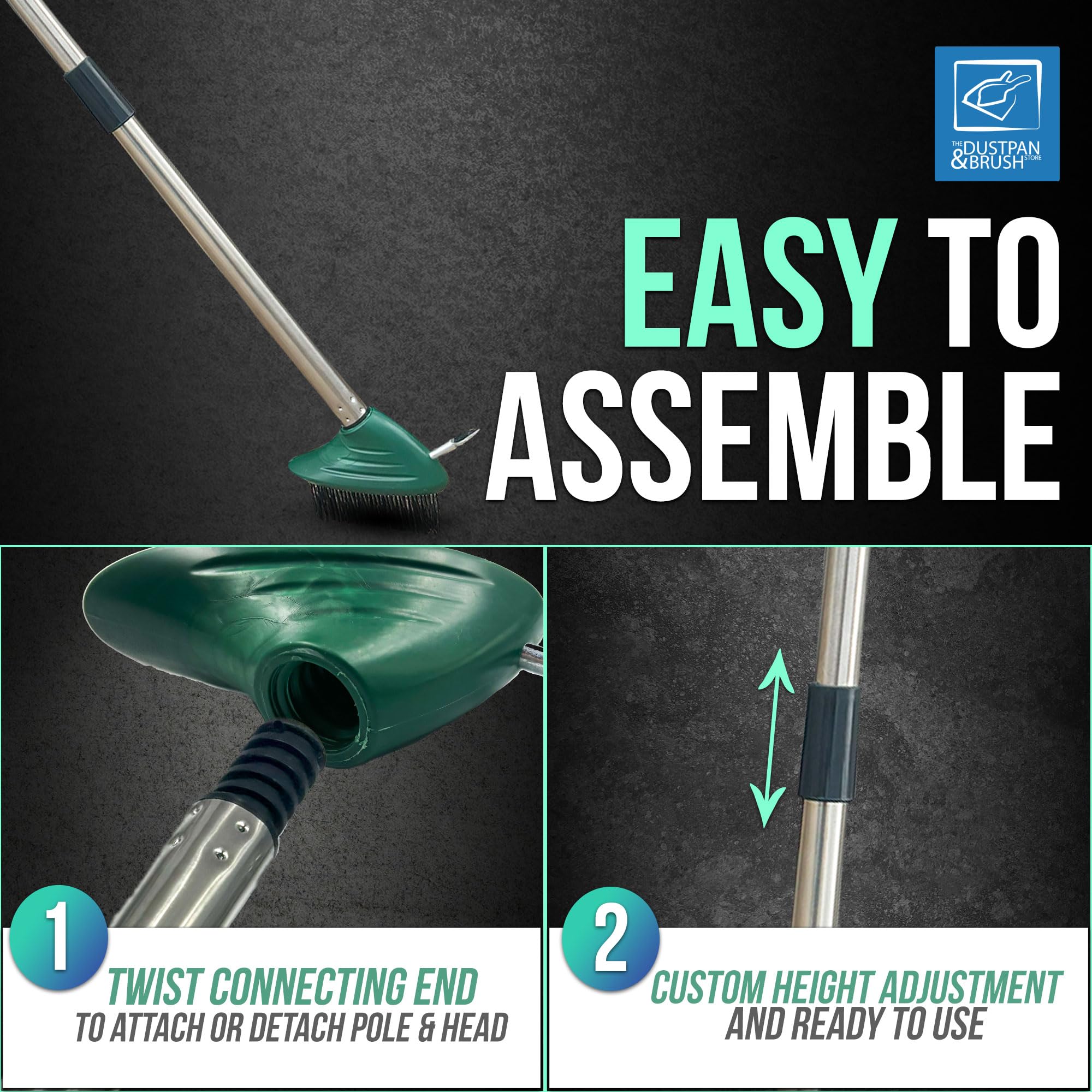 THE DUSTPAN & BRUSH STORE

EASY TO ASSEMBLE

1

TWIST CONNECTING END
TO ATTACH OR DETACH POLE & HEAD

2

CUSTOM HEIGHT ADJUSTMENT
AND READY TO USE