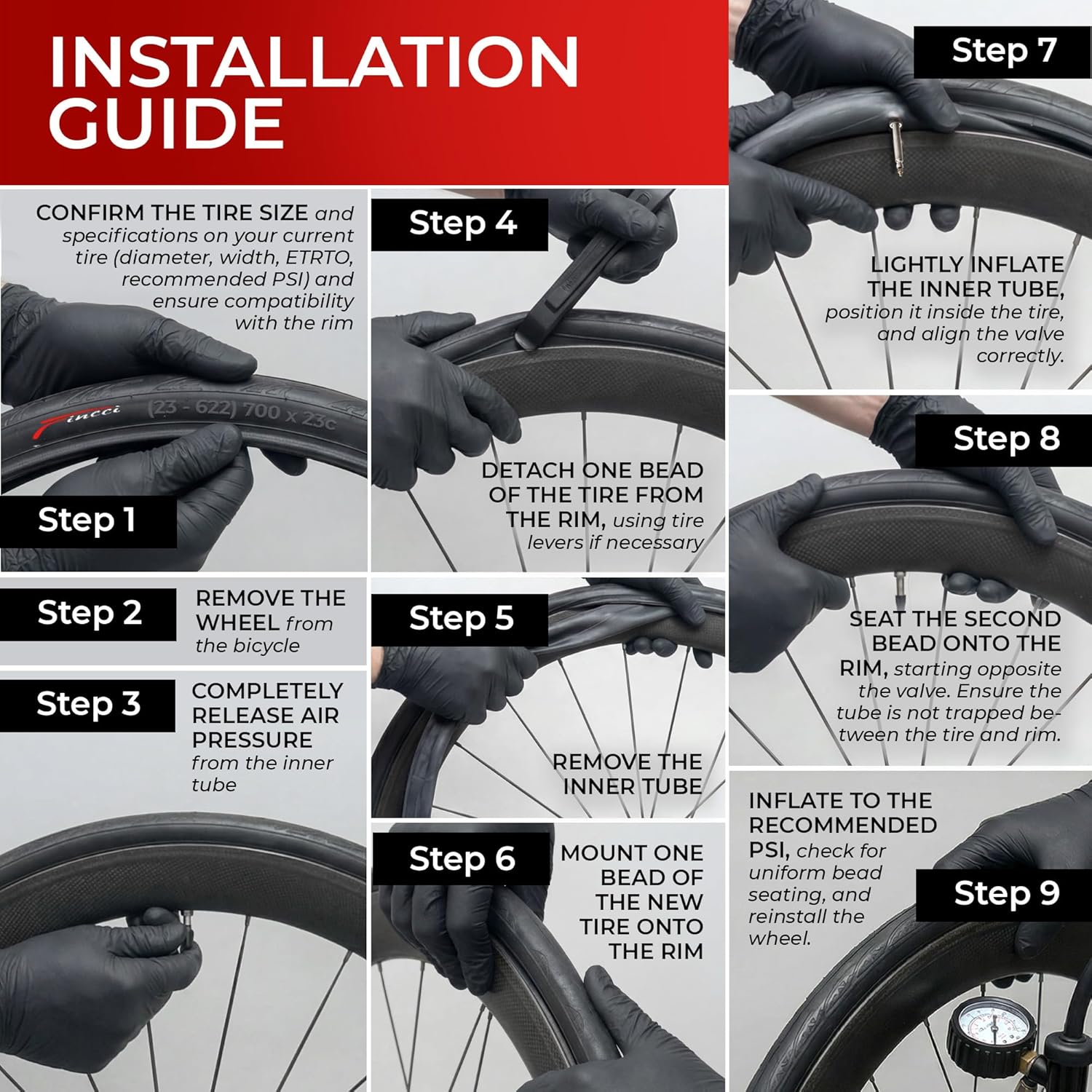 INSTALLATION GUIDE

CONFIRM THE TIRE SIZE and specifications on your current tire (diameter, width, ETRTO, recommended PSI) and ensure compatibility with the rim

Fincci (23 - 622) 700 x 23c

Step 1

Step 2 REMOVE THE WHEEL from the bicycle

Step 3 COMPLETELY RELEASE AIR PRESSURE from the inner tube

Step 4

DETACH ONE BEAD OF THE TIRE FROM THE RIM, using tire levers if necessary

Step 5

REMOVE THE INNER TUBE

Step 6 MOUNT ONE BEAD OF THE NEW TIRE ONTO THE RIM

Step 7

LIGHTLY INFLATE THE INNER TUBE, position it inside the tire, and align the valve correctly.

Step 8

SEAT THE SECOND BEAD ONTO THE RIM, starting opposite the valve. Ensure the tube is not trapped between the tire and rim.

INFLATE TO THE RECOMMENDED PSI, check for uniform bead seating, and reinstall the wheel.

Step 9