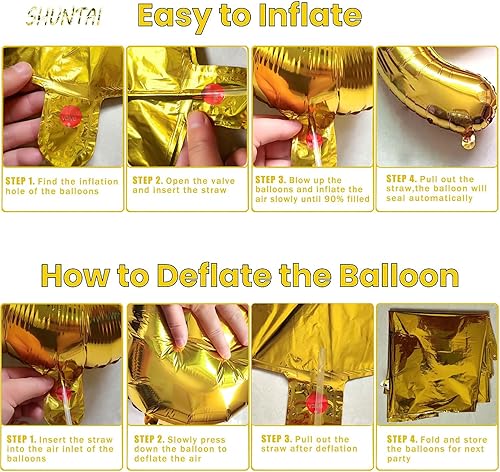 SHUNTAI

Easy to Inflate

STEP 1. Find the inflation hole of the balloons

STEP 2. Open the valve and insert the straw

STEP 3. Blow up the balloons and inflate the air slowly until 90% filled

STEP 4. Pull out the straw,the balloon will seal automatically

How to Deflate the Balloon

STEP 1. Insert the straw into the air inlet of the balloons

STEP 2. Slowly press down the balloon to deflate the air

STEP 3. Pull out the straw after deflation

STEP 4. Fold and store the balloons for next party