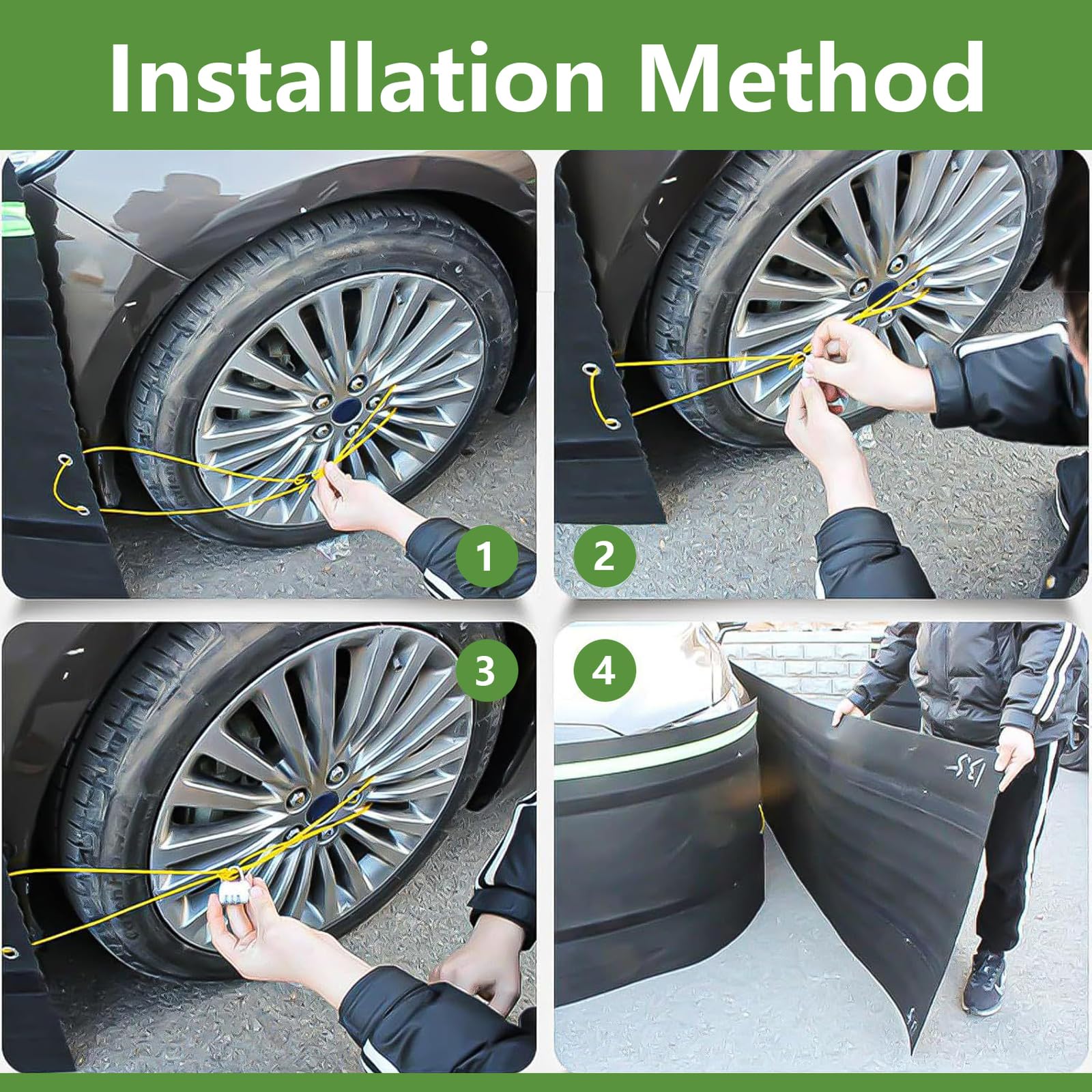 Installation Method

1

2

3

4