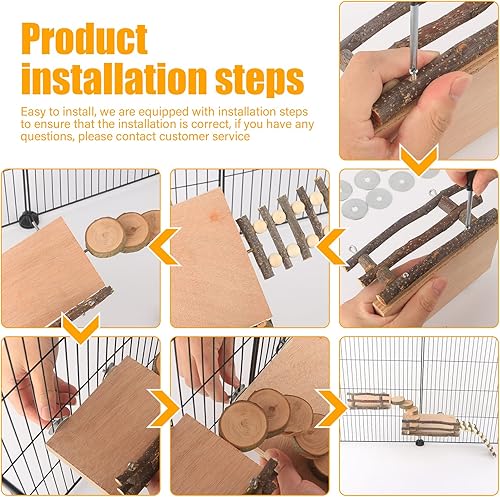 Product installation steps

Easy to install, we are equipped with installation steps to ensure that the installation is correct, if you have any questions, please contact customer service