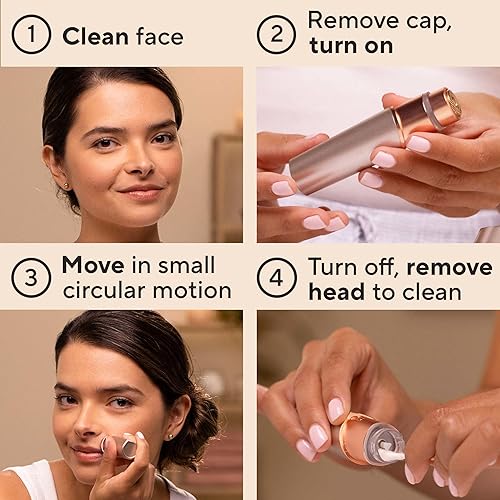 1 Clean face

2 Remove cap, turn on

3 Move in small circular motion

4 Turn off, remove head to clean