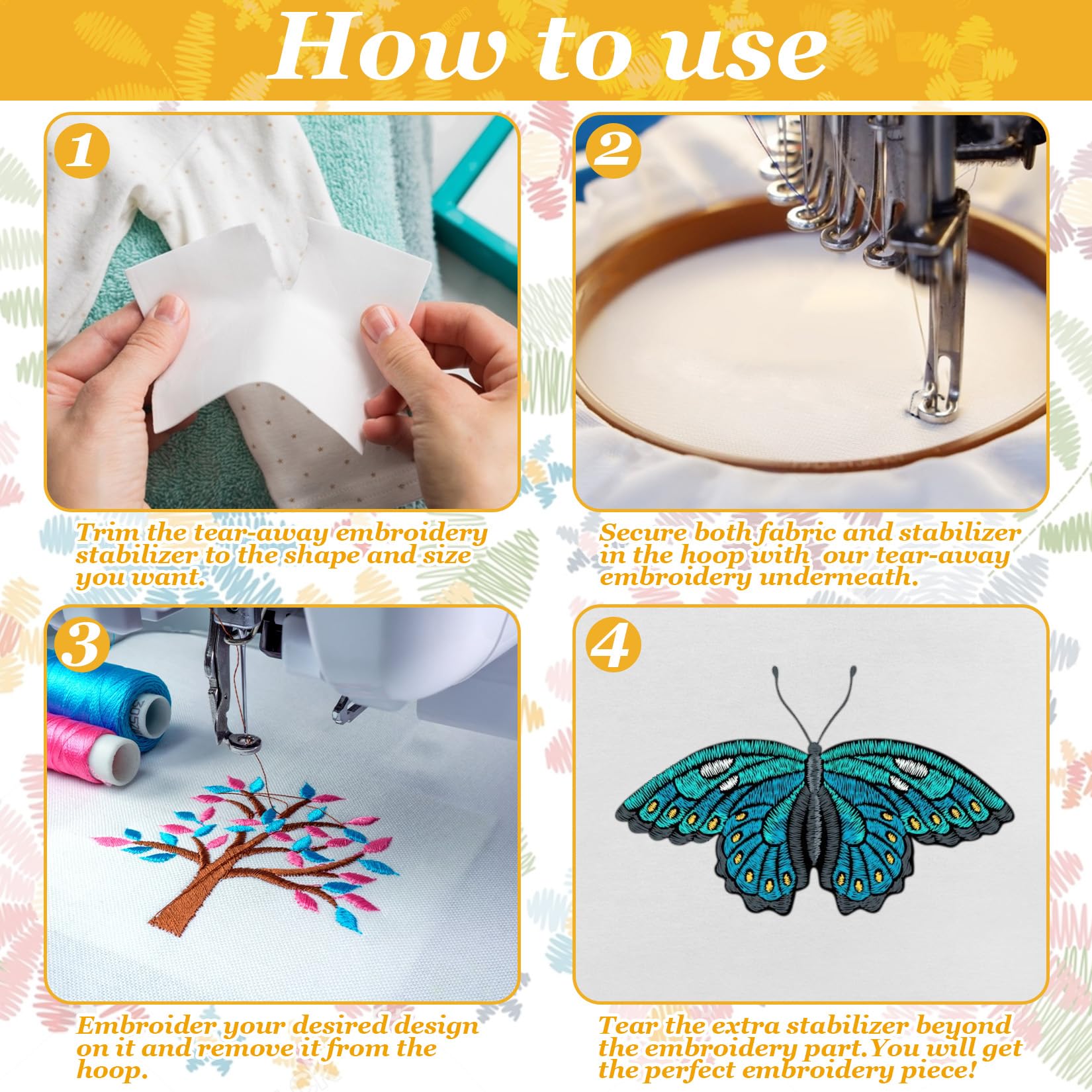 How to use

1

Trim the tear-away embroidery stabilizer to the shape and size you want.

2

Secure both fabric and stabilizer in the hoop with our tear-away embroidery underneath.

3

Embroider your desired design on it and remove it from the hoop.

4

Tear the extra stabilizer beyond the embroidery part.You will get the perfect embroidery piece!