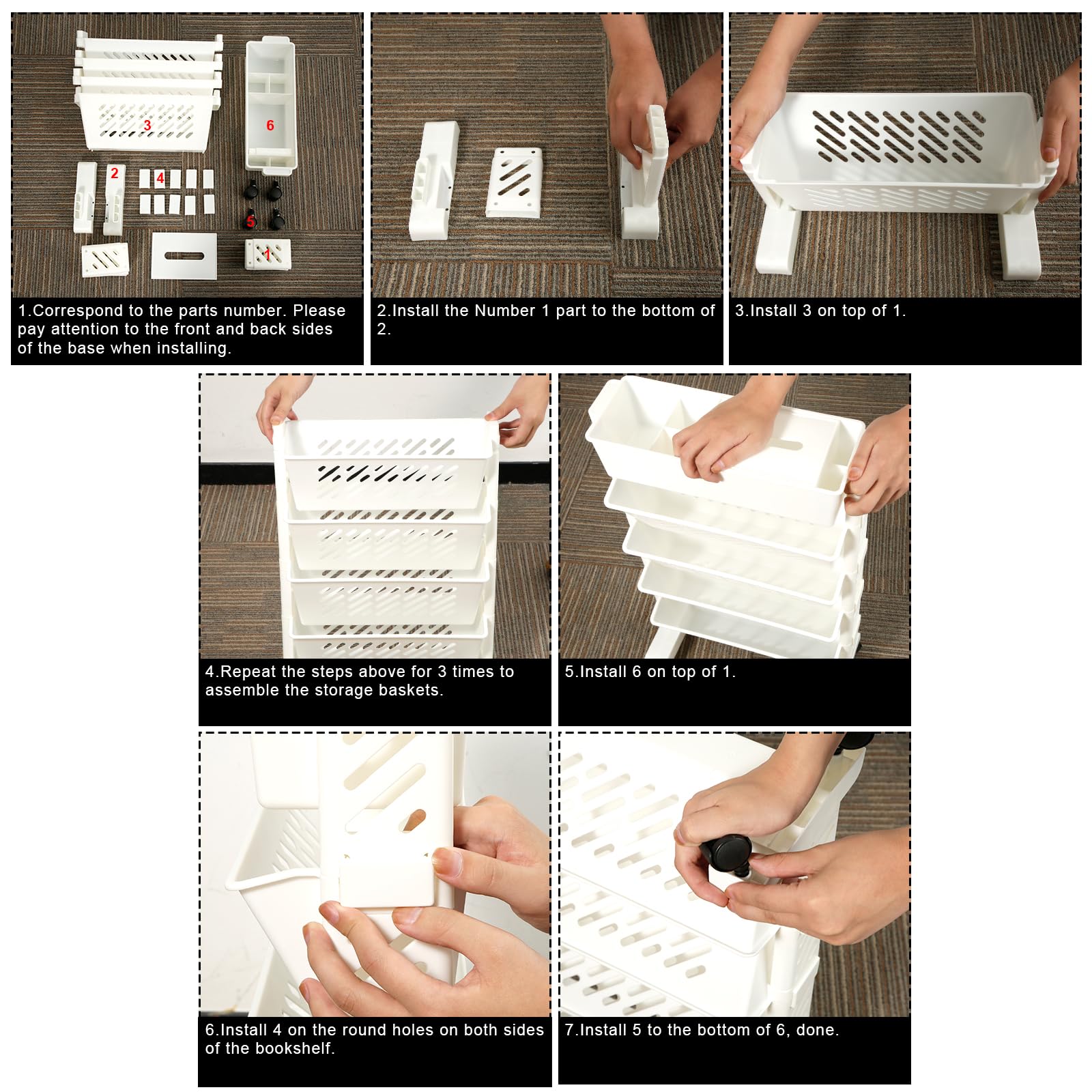 3

6

2

4

5

1

1.Correspond to the parts number. Please pay attention to the front and back sides of the base when installing.

2.Install the Number 1 part to the bottom of 2.

3.Install 3 on top of 1.

4.Repeat the steps above for 3 times to assemble the storage baskets.

5.Install 6 on top of 1.

6.Install 4 on the round holes on both sides of the bookshelf.

7.Install 5 to the bottom of 6, done.