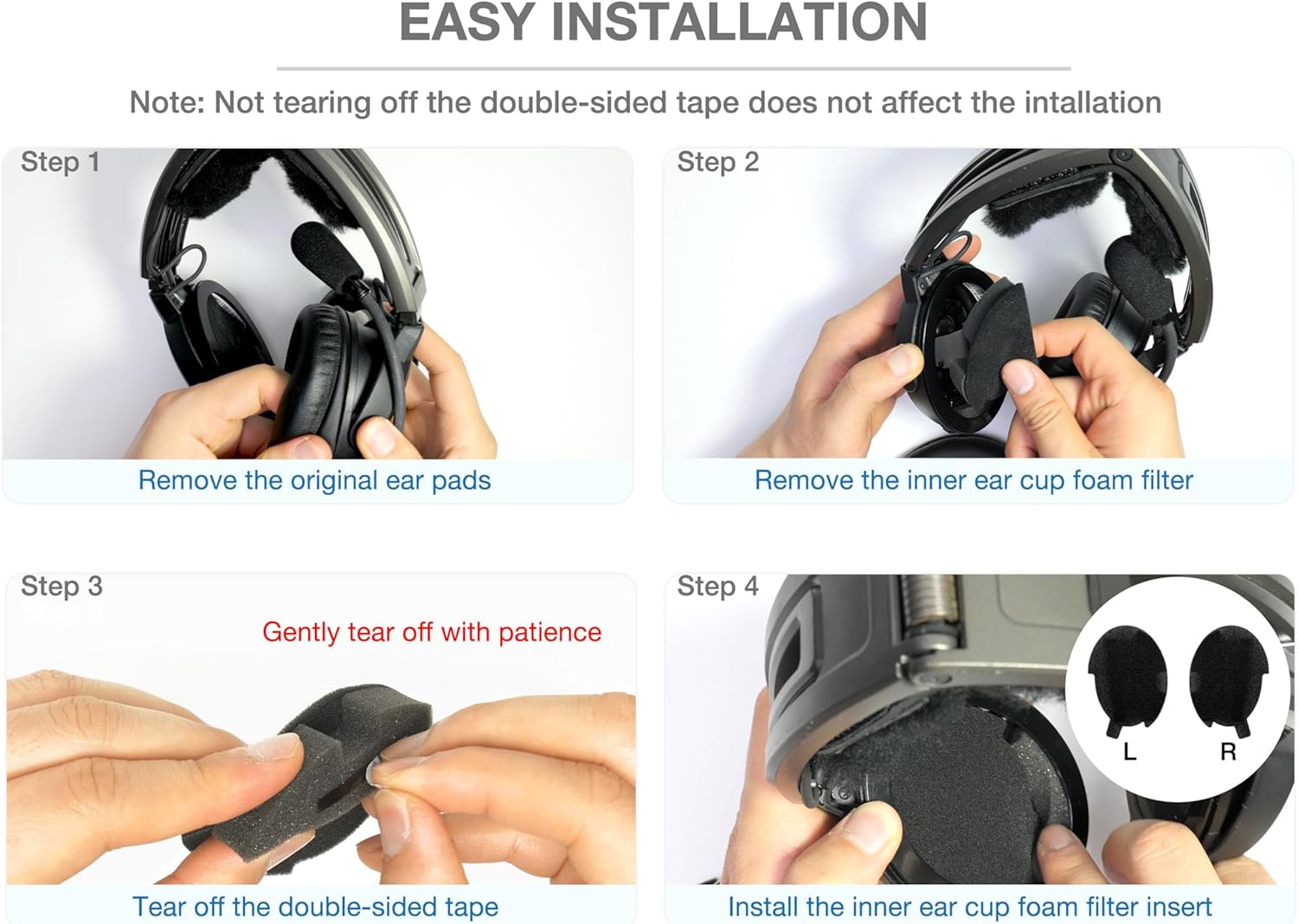 EASY INSTALLATION

Note: Not tearing off the double-sided tape does not affect the intallation

Step 1

Remove the original ear pads

Step 2

Remove the inner ear cup foam filter

Step 3

Gently tear off with patience

Tear off the double-sided tape

Step 4

L R

Install the inner ear cup foam filter insert