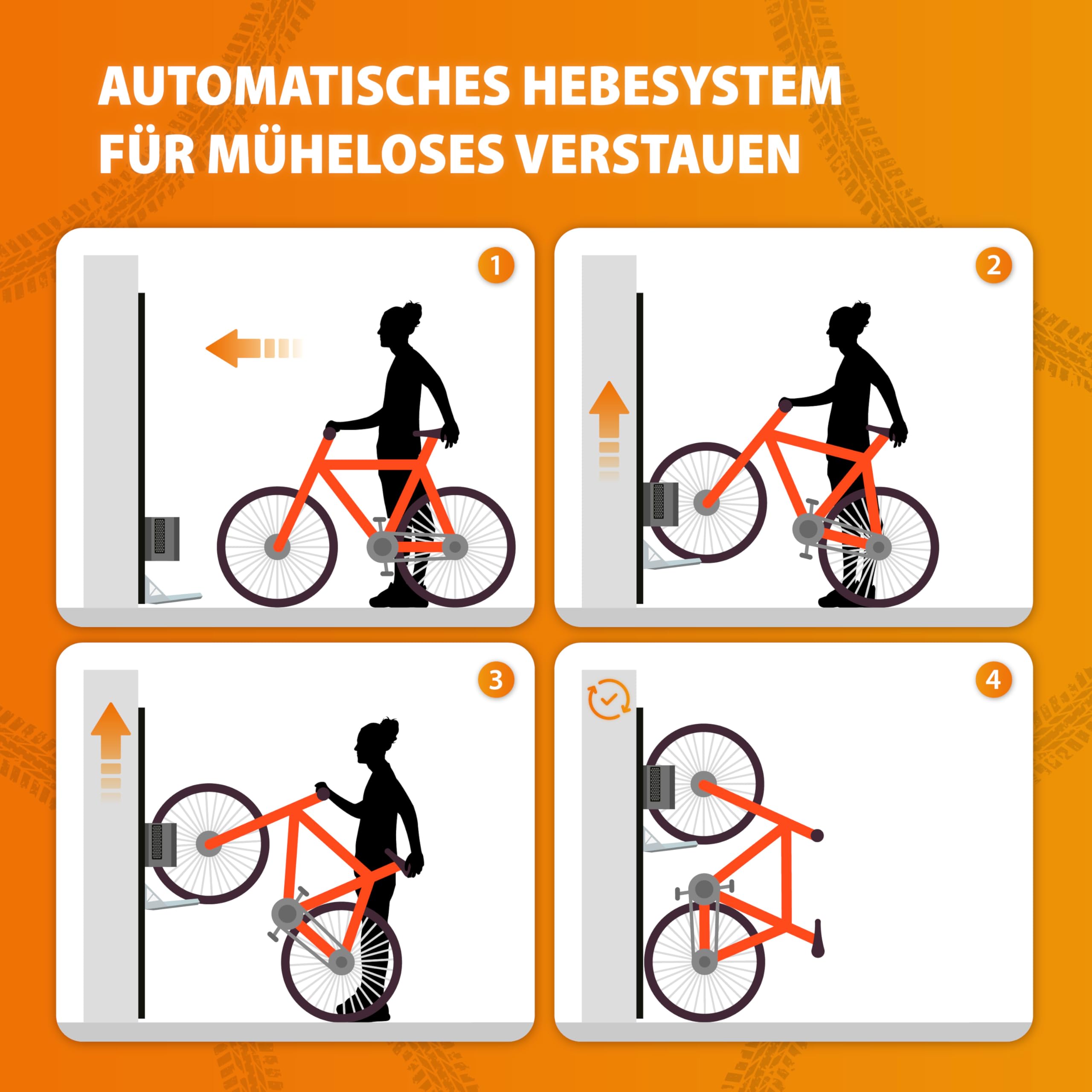 AUTOMATISCHES HEBESYSTEM FÜR MÜHELOSES VERSTAUEN

1

2

3

4