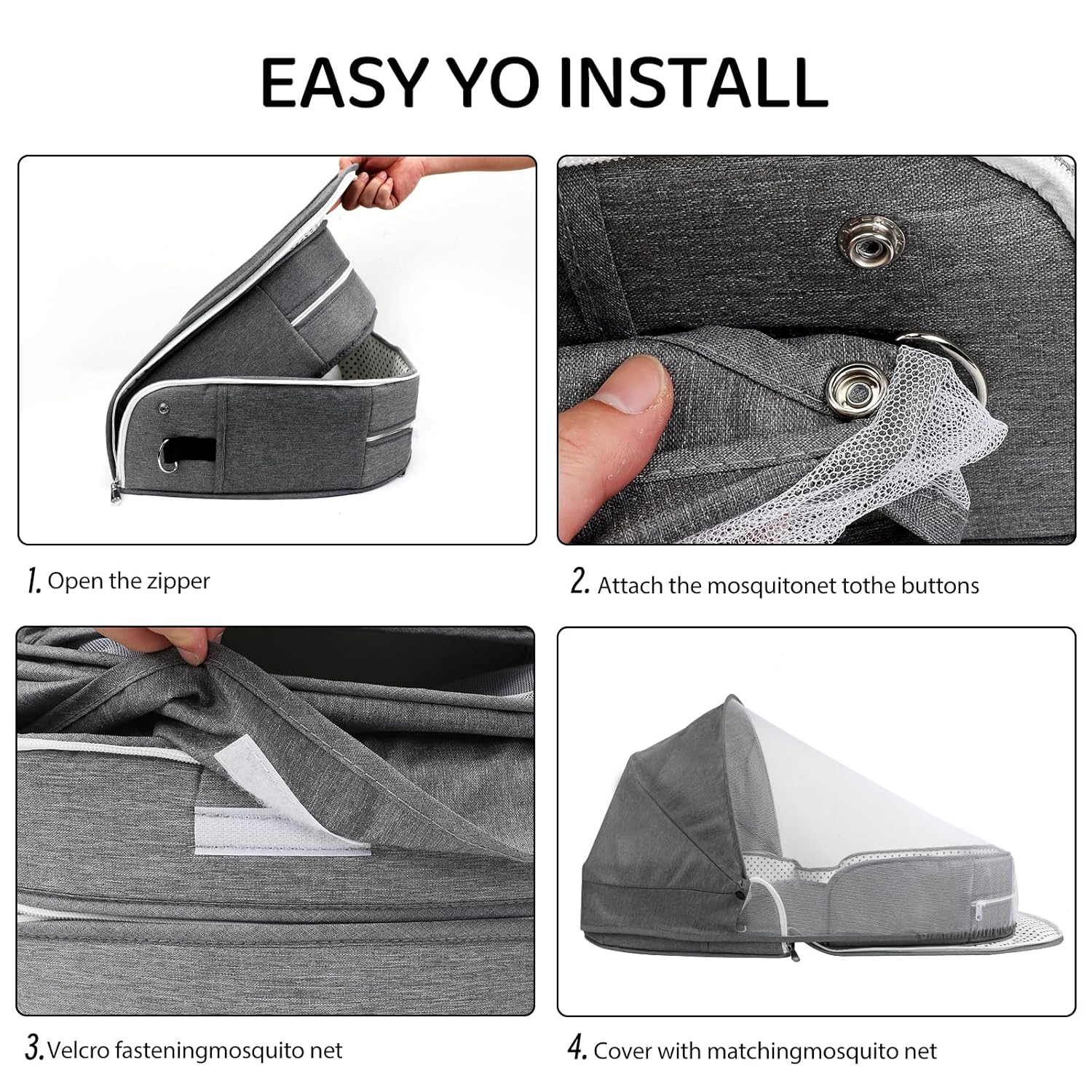 EASY YO INSTALL

1. Open the zipper

2. Attach the mosquitonet tothe buttons

3. Velcro fasteningmosquito net

4. Cover with matchingmosquito net