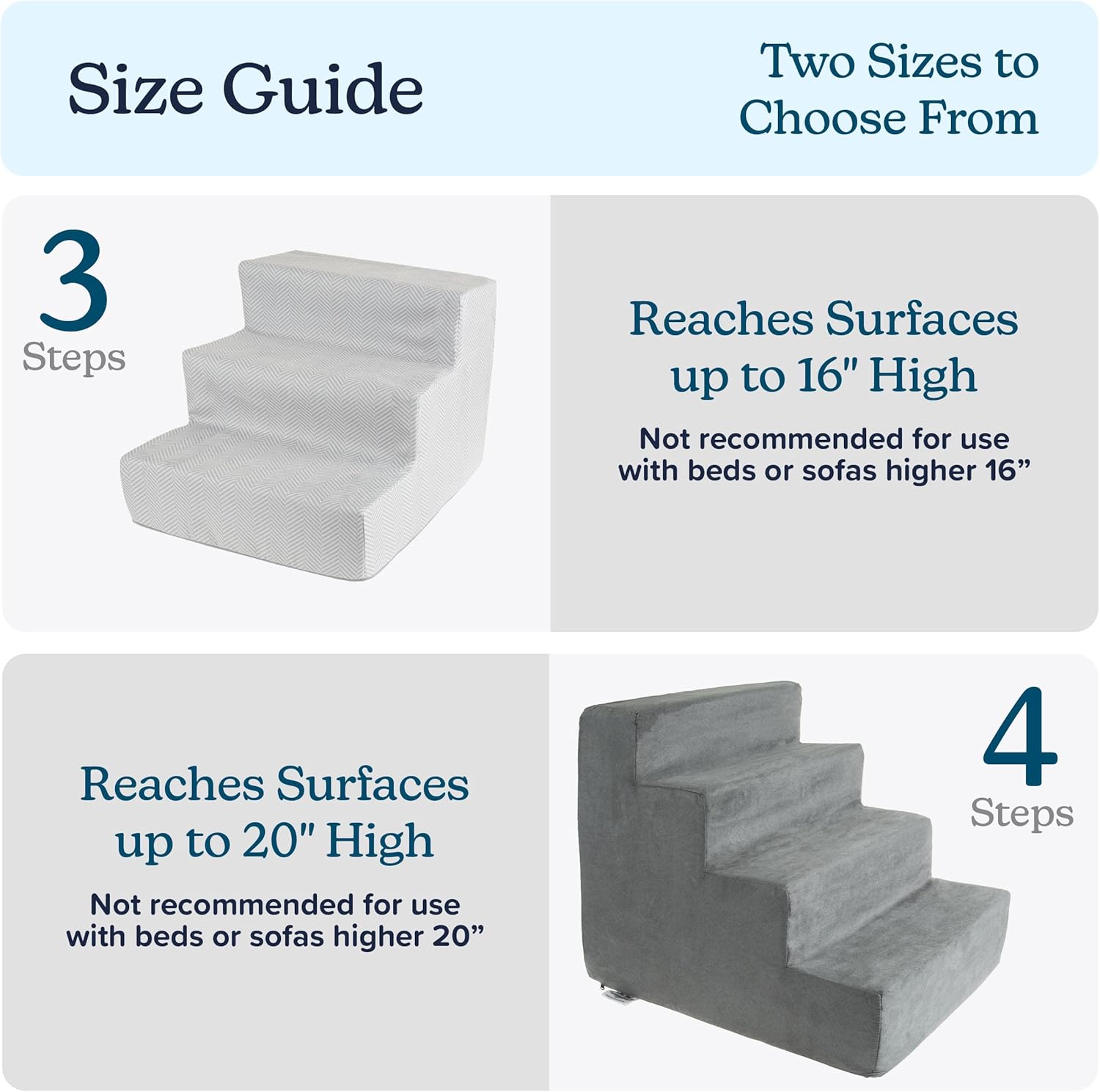 Size Guide

Two Sizes to Choose From

3
Steps

Reaches Surfaces up to 16" High

Not recommended for use with beds or sofas higher 16”

Reaches Surfaces up to 20" High

Not recommended for use with beds or sofas higher 20”

4
Steps