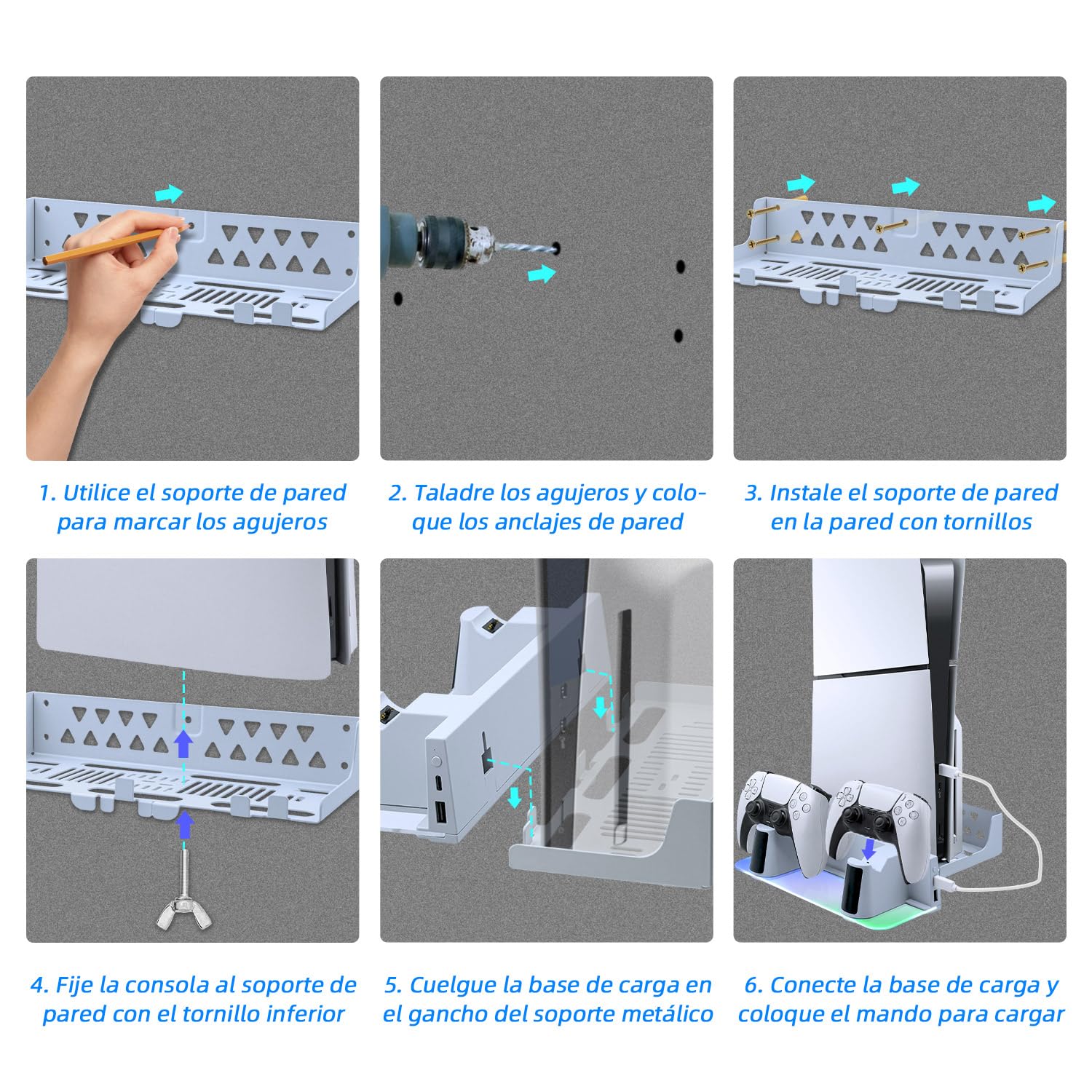 1. Utilice el soporte de pared para marcar los agujeros

2. Taladre los agujeros y coloque los anclajes de pared

3. Instale el soporte de pared en la pared con tornillos

4. Fije la consola al soporte de pared con el tornillo inferior

5. Cuelgue la base de carga en el gancho del soporte metálico

6. Conecte la base de carga y coloque el mando para cargar