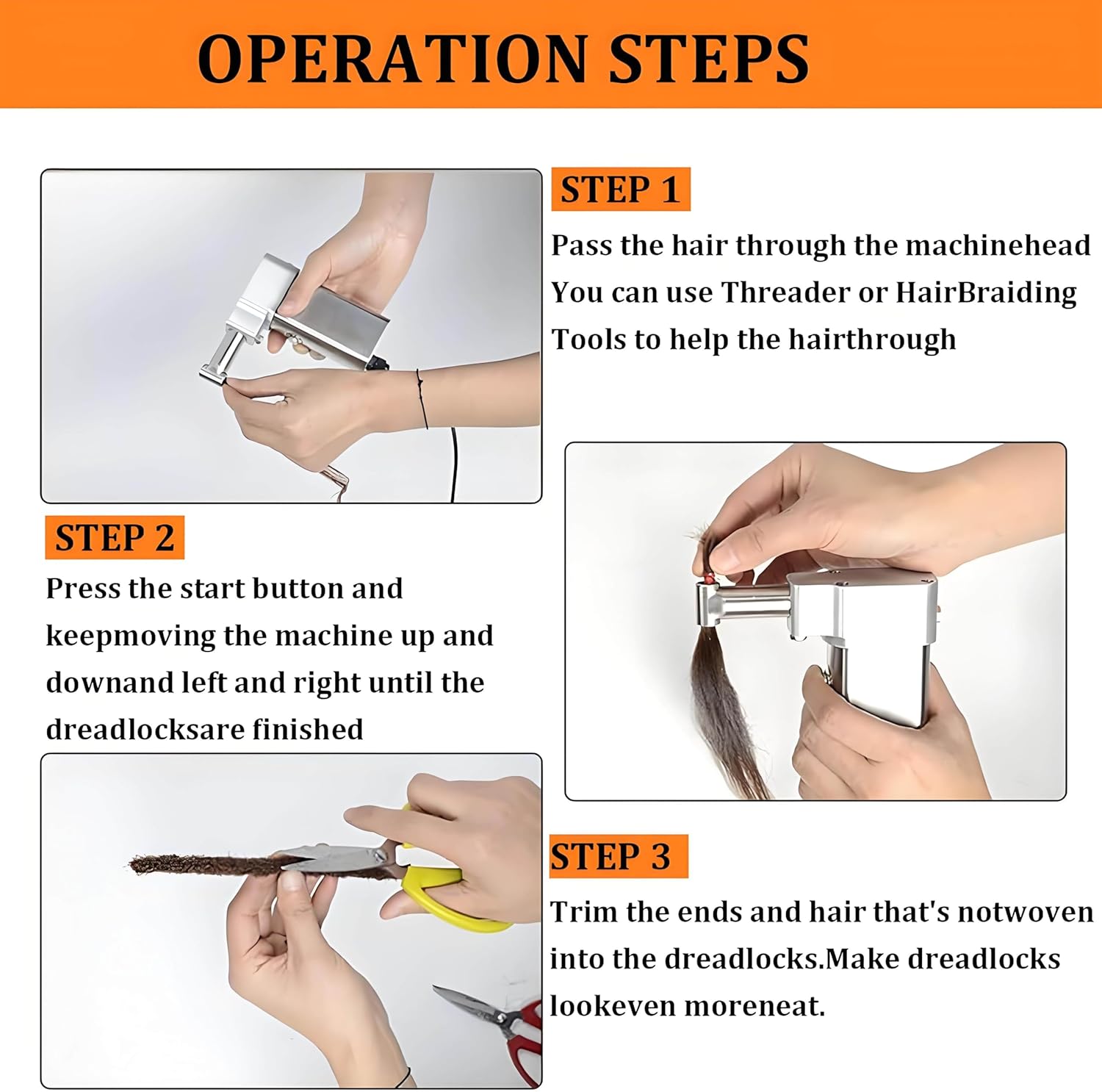 OPERATION STEPS

STEP 1

Pass the hair through the machinehead You can use Threader or HairBraiding Tools to help the hairthrough

STEP 2

Press the start button and keepmoving the machine up and downand left and right until the dreadlocksare finished

STEP 3

Trim the ends and hair that's notwoven into the dreadlocks.Make dreadlocks lookeven moreneat.