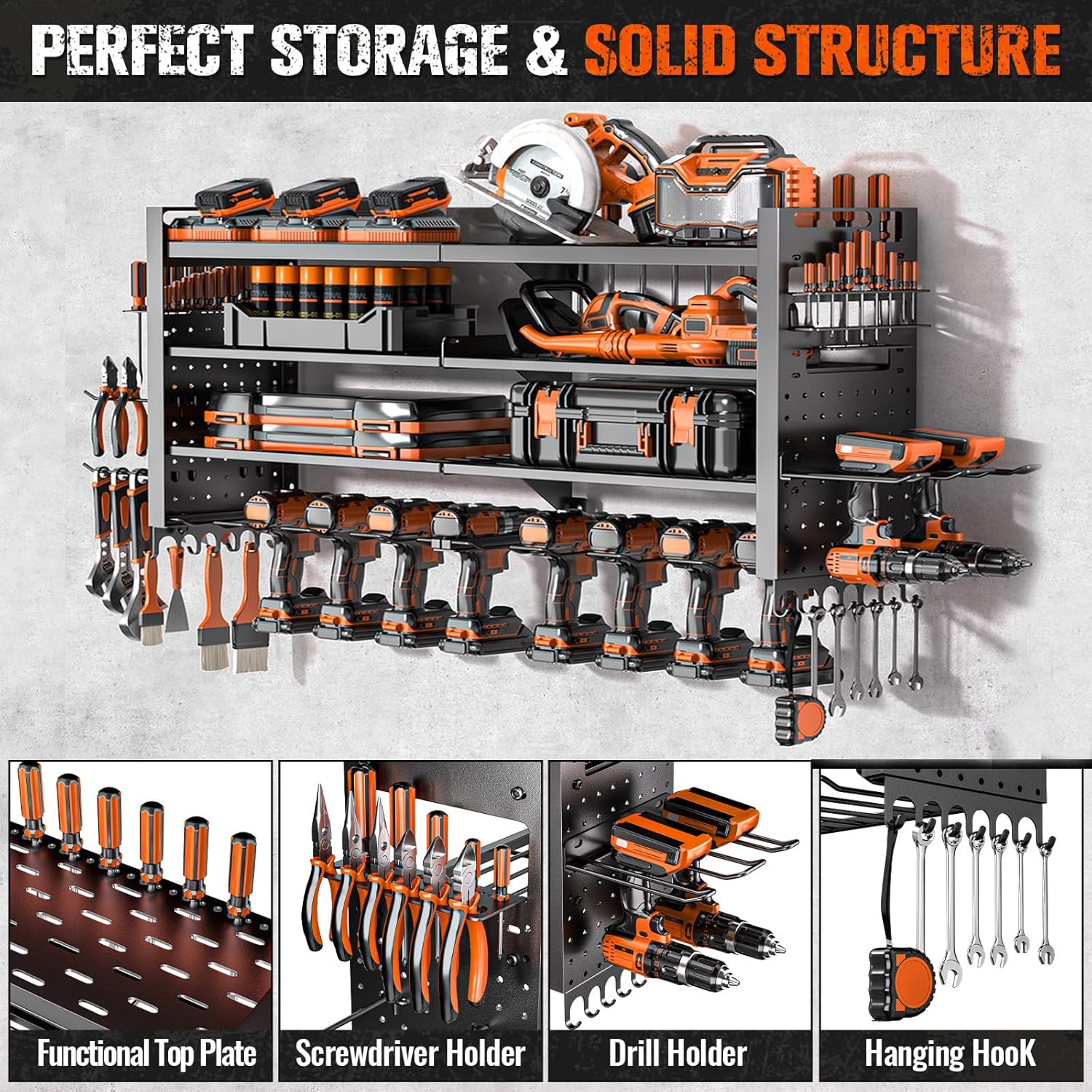 PERFECT STORAGE & SOLID STRUCTURE

Functional Top Plate

Screwdriver Holder

Drill Holder

Hanging HooK