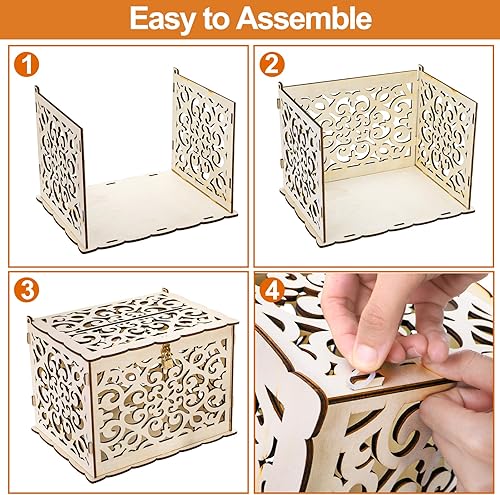 Easy to Assemble

1

2

3

4