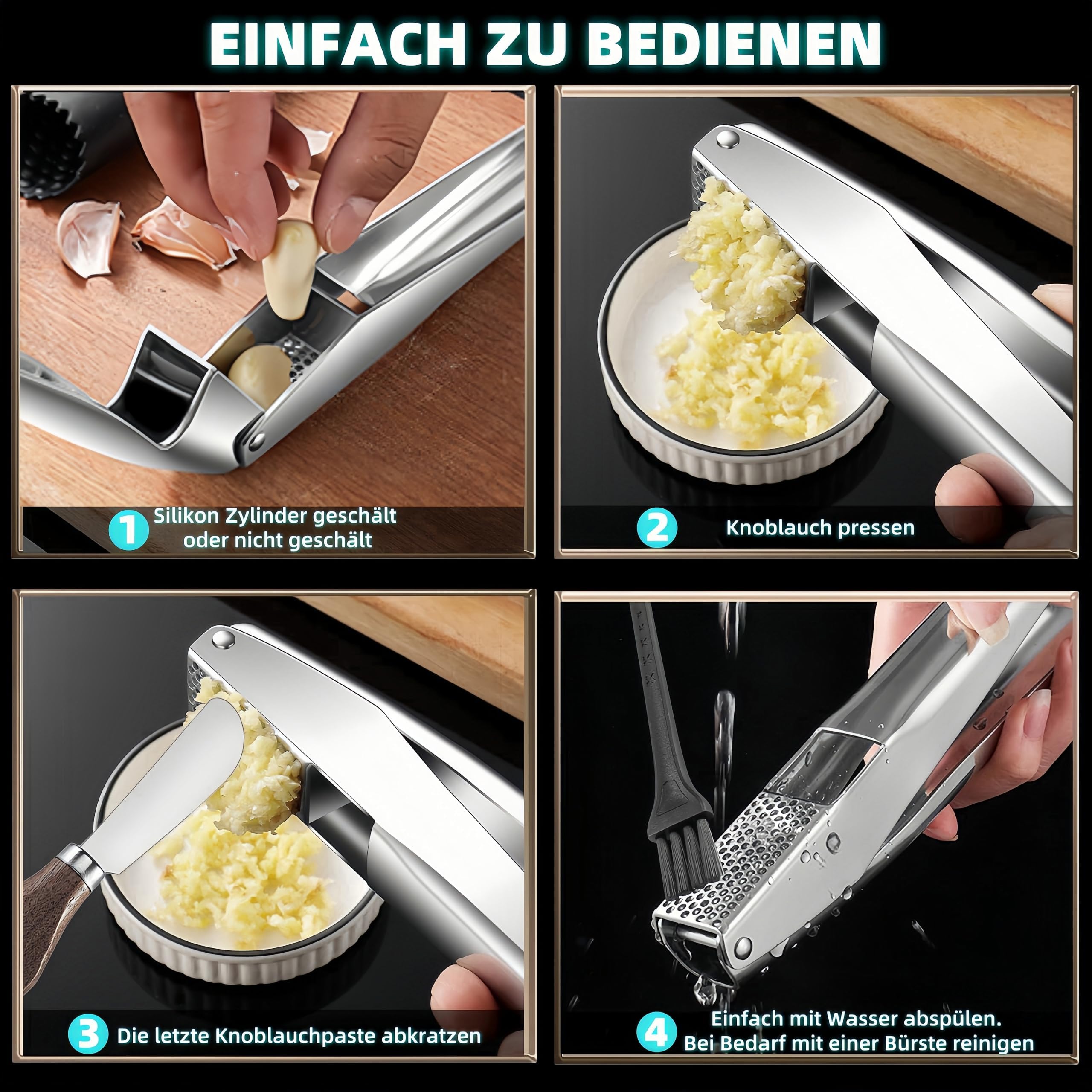 EINFACH ZU BEDIENEN

1 Silikon Zylinder geschält oder nicht geschält

2 Knoblauch pressen

3 Die letzte Knoblauchpaste abkratzen

4 Einfach mit Wasser abspülen. Bei Bedarf mit einer Bürste reinigen