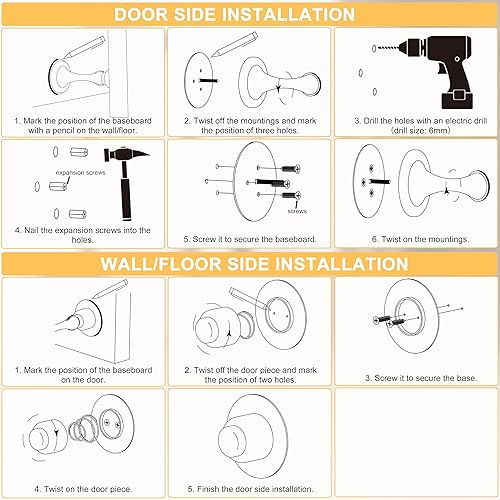 DOOR SIDE INSTALLATION

1. Mark the position of the baseboard with a pencil on the wall/floor.

2. Twist off the mountings and mark the position of three holes.

3. Drill the holes with an electric drill (drill size: 6mm)

expansion screws

4. Nail the expansion screws into the holes.

screws

5. Screw it to secure the baseboard.

6. Twist on the mountings.

WALL/FLOOR SIDE INSTALLATION

1. Mark the position of the baseboard on the door.

2. Twist off the door piece and mark the position of two holes.

3. Screw it to secure the base.

4. Twist on the door piece.

5. Finish the door side installation.