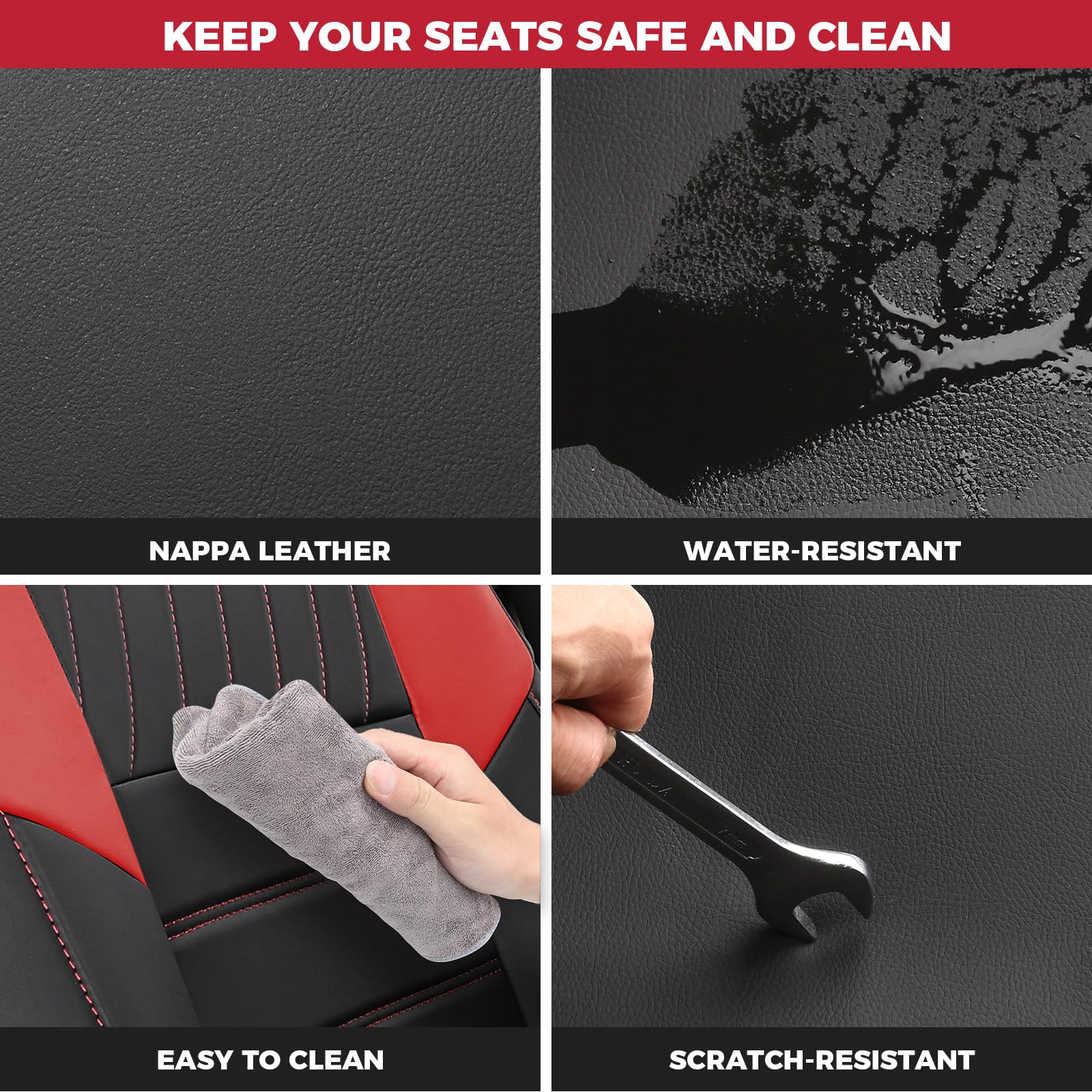 KEEP YOUR SEATS SAFE AND CLEAN

NAPPA LEATHER

WATER-RESISTANT

EASY TO CLEAN

SCRATCH-RESISTANT