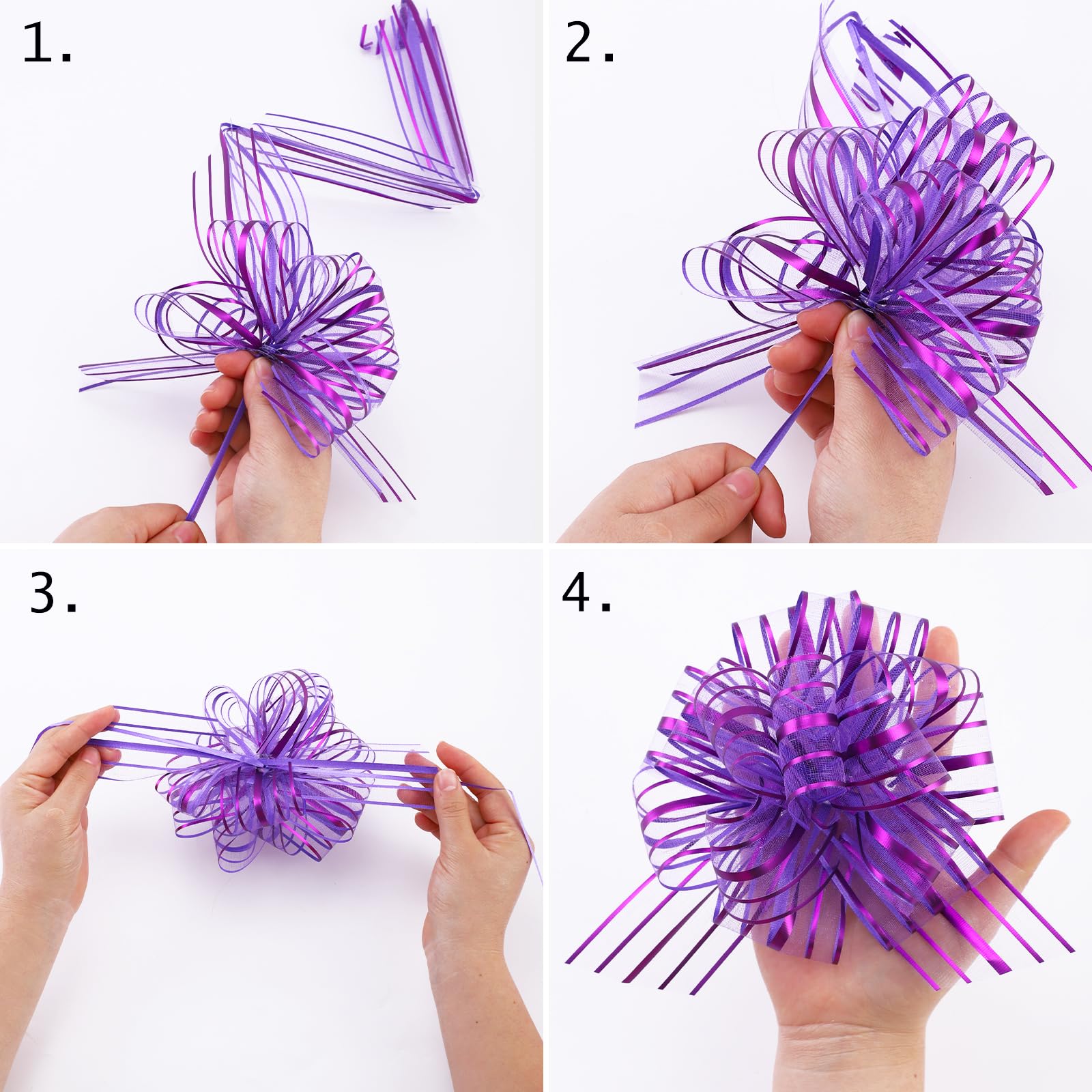 1.

2.

3.

4.