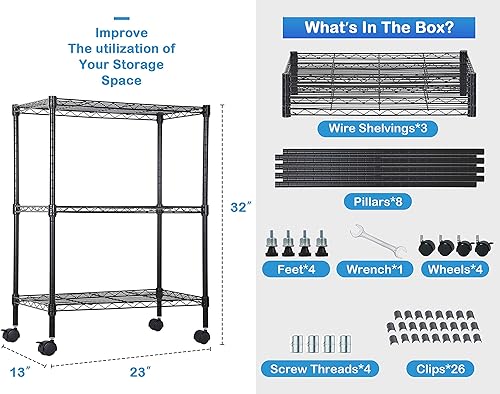 Improve
The utilization of
Your Storage
Space

32″

13″

23″

What's In The Box?

Wire Shelvings*3

Pillars*8

Feet*4

Wrench*1

Wheels*4

Screw Threads*4

Clips*26