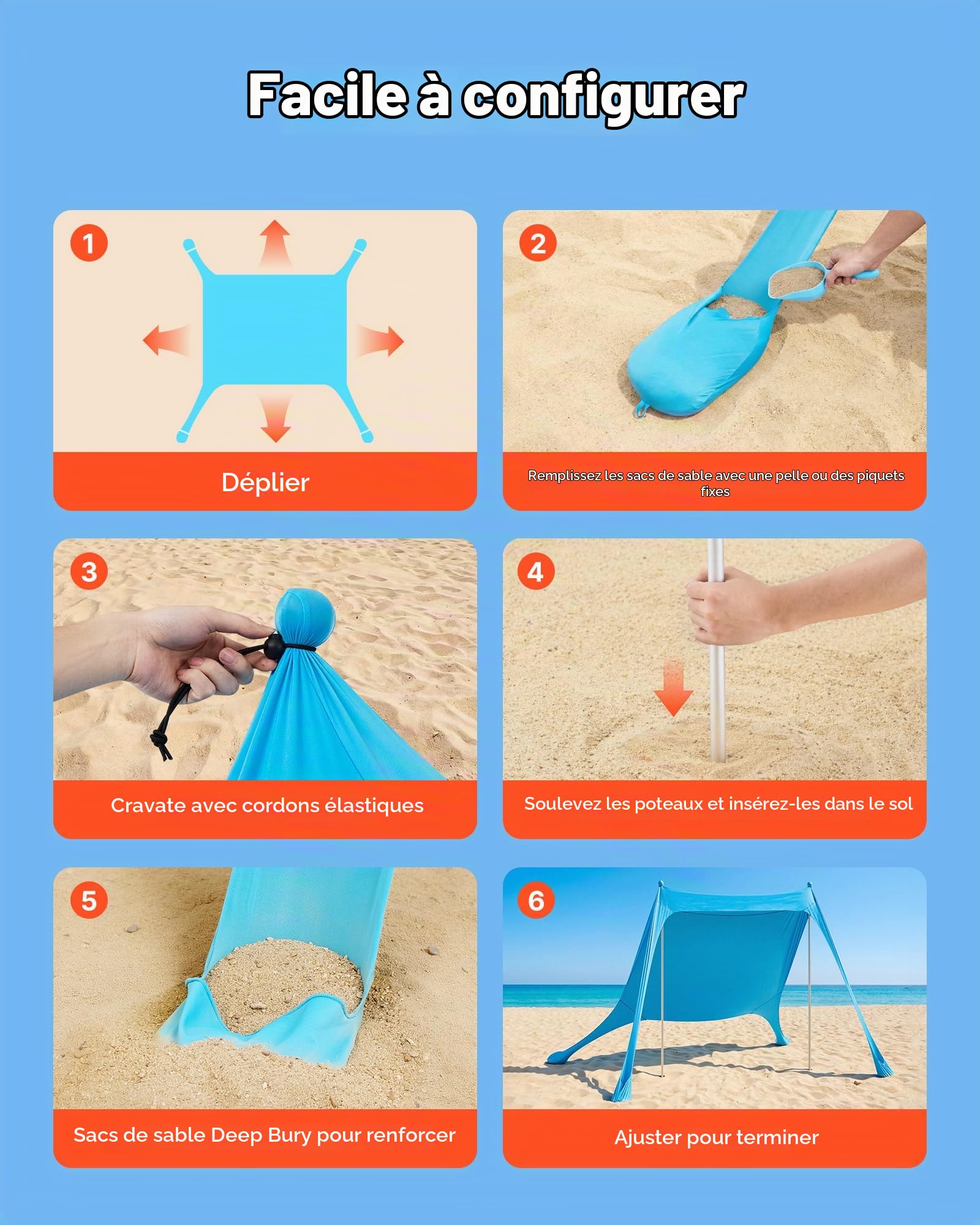 Facile à configurer

1

Déplier

2

Remplissez les sacs de sable avec une pelle ou des piquets fixes

3

Cravate avec cordons élastiques

4

Soulevez les poteaux et insérez-les dans le sol

5

Sacs de sable Deep Bury pour renforcer

6

Ajuster pour terminer