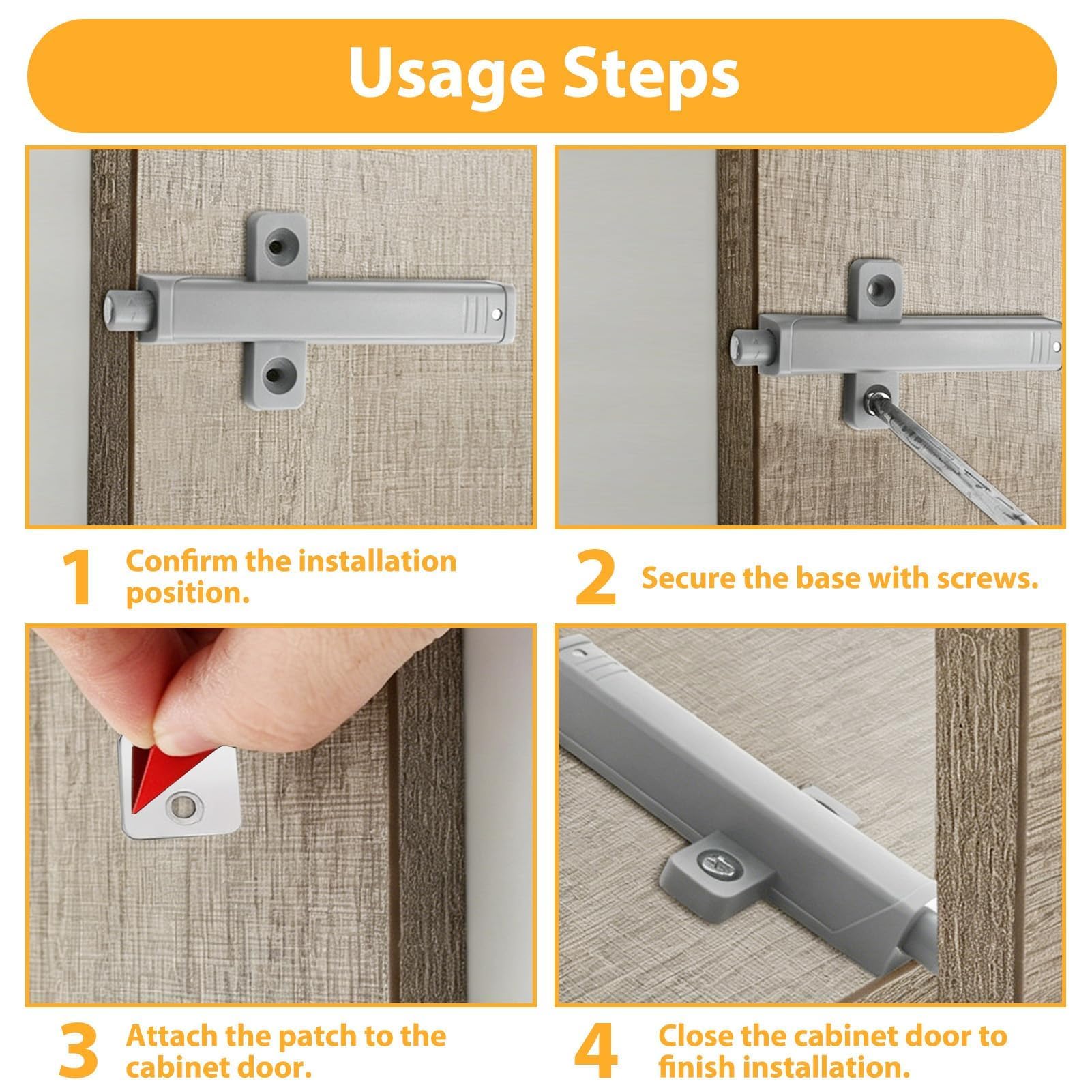 Usage Steps

1 Confirm the installation position.

2 Secure the base with screws.

3 Attach the patch to the cabinet door.

4 Close the cabinet door to finish installation.