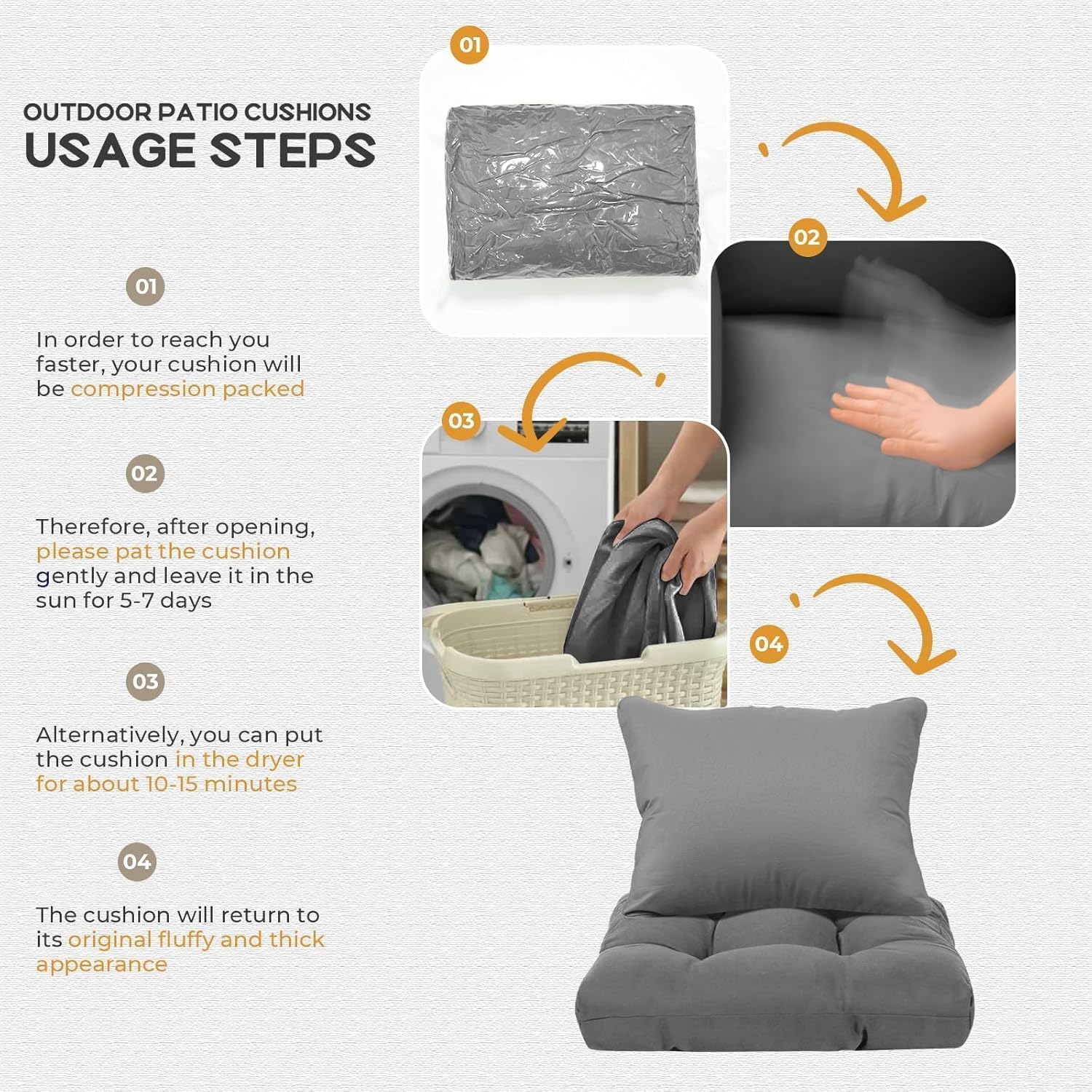 OUTDOOR PATIO CUSHIONS
USAGE STEPS

01

In order to reach you faster, your cushion will be compression packed

02

Therefore, after opening, please pat the cushion gently and leave it in the sun for 5-7 days

03

Alternatively, you can put the cushion in the dryer for about 10-15 minutes

04

The cushion will return to its original fluffy and thick appearance

01

02

03

04