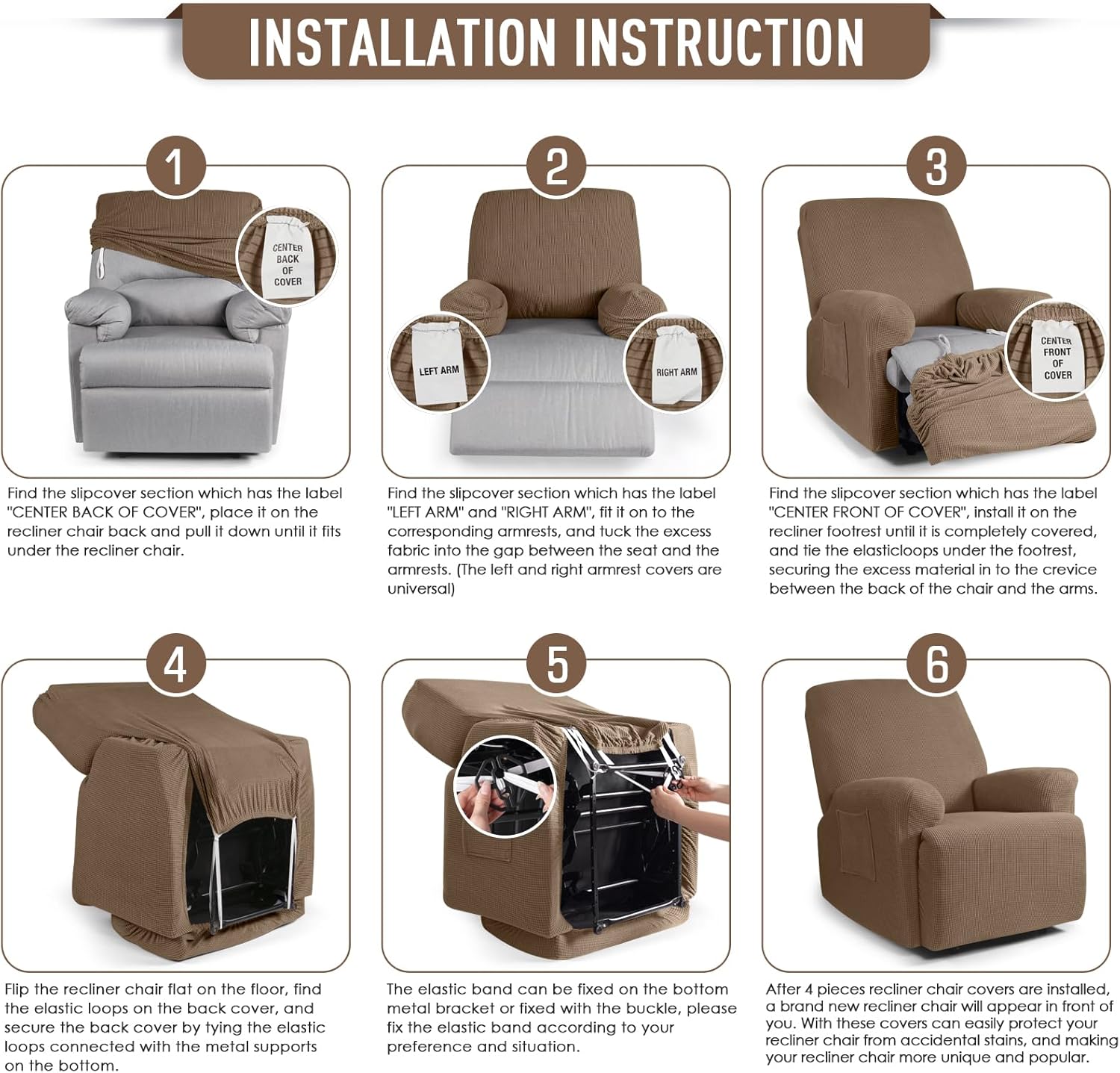 INSTALLATION INSTRUCTION

1

CENTER BACK OF COVER

Find the slipcover section which has the label "CENTER BACK OF COVER", place it on the recliner chair back and pull it down until it fits under the recliner chair.

2

LEFT ARM

RIGHT ARM

Find the slipcover section which has the label "LEFT ARM" and "RIGHT ARM", fit it on to the corresponding armrests, and tuck the excess fabric into the gap between the seat and the armrests. (The left and right armrest covers are universal)

3

CENTER FRONT OF COVER

Find the slipcover section which has the label "CENTER FRONT OF COVER", install it on the recliner footrest until it is completely covered, and tie the elasticloops under the footrest, securing the excess material in to the crevice between the back of the chair and the arms.

4

Flip the recliner chair flat on the floor, find the elastic loops on the back cover, and secure the back cover by tying the elastic loops connected with the metal supports on the bottom.

5

The elastic band can be fixed on the bottom metal bracket or fixed with the buckle, please fix the elastic band according to your preference and situation.

6

After 4 pieces recliner chair covers are installed, a brand new recliner chair will appear in front of you. With these covers can easily protect your recliner chair from accidental stains, and making your recliner chair more unique and popular.