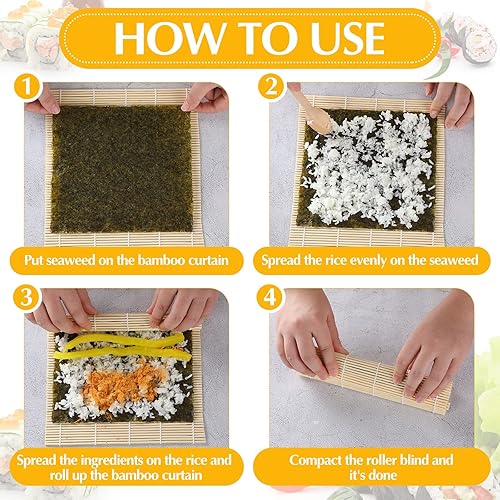 HOW TO USE

1

Put seaweed on the bamboo curtain

2

Spread the rice evenly on the seaweed

3

Spread the ingredients on the rice and roll up the bamboo curtain

4

Compact the roller blind and it's done