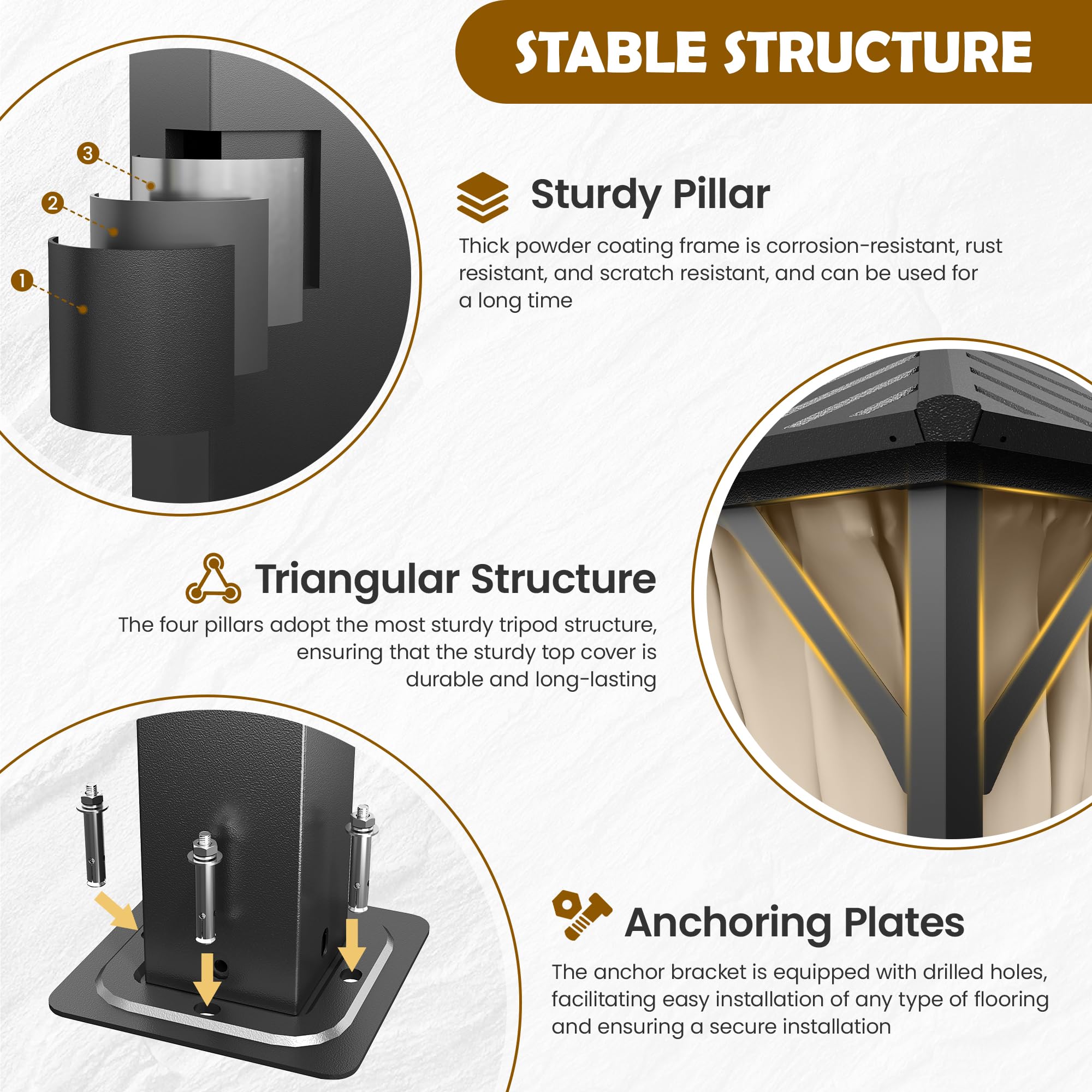 STABLE STRUCTURE

3

2

1

Sturdy Pillar

Thick powder coating frame is corrosion-resistant, rust resistant, and scratch resistant, and can be used for a long time

Triangular Structure

The four pillars adopt the most sturdy tripod structure, ensuring that the sturdy top cover is durable and long-lasting

Anchoring Plates

The anchor bracket is equipped with drilled holes, facilitating easy installation of any type of flooring and ensuring a secure installation