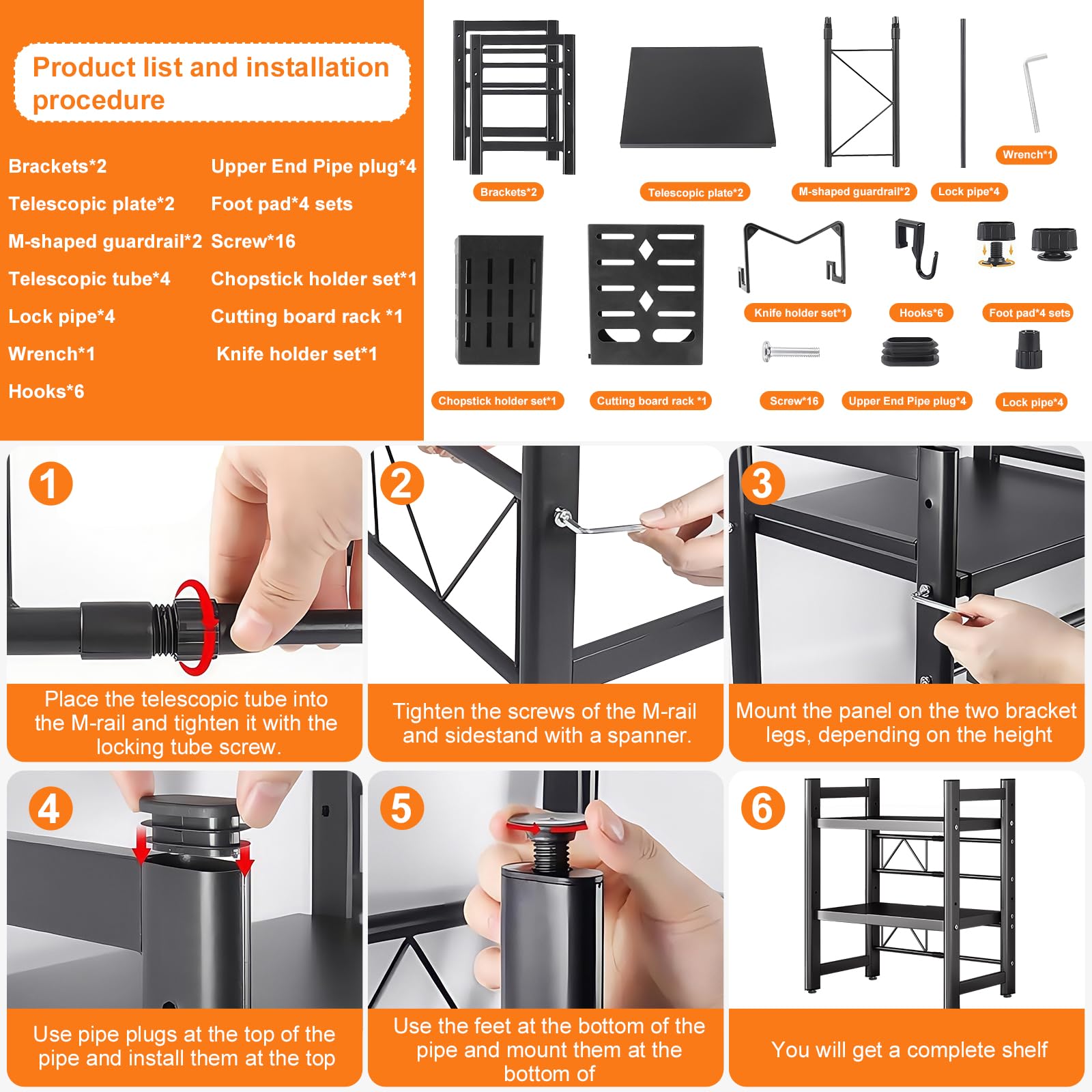 Product list and installation procedure

Brackets*2
Telescopic plate*2
M-shaped guardrail*2
Telescopic tube*4
Lock pipe*4
Wrench*1
Hooks*6

Upper End Pipe plug*4
Foot pad*4 sets
Screw*16
Chopstick holder set*1
Cutting board rack *1
Knife holder set*1

Brackets*2
Telescopic plate*2
M-shaped guardrail*2
Lock pipe*4
Wrench*1
Chopstick holder set*1
Cutting board rack *1
Knife holder set*1
Hooks*6
Foot pad*4 sets
Screw*16
Upper End Pipe plug*4
Lock pipe*4

1
Place the telescopic tube into the M-rail and tighten it with the locking tube screw.

2
Tighten the screws of the M-rail and sidestand with a spanner.

3
Mount the panel on the two bracket legs, depending on the height

4
Use pipe plugs at the top of the pipe and install them at the top

5
Use the feet at the bottom of the pipe and mount them at the bottom of

6
You will get a complete shelf