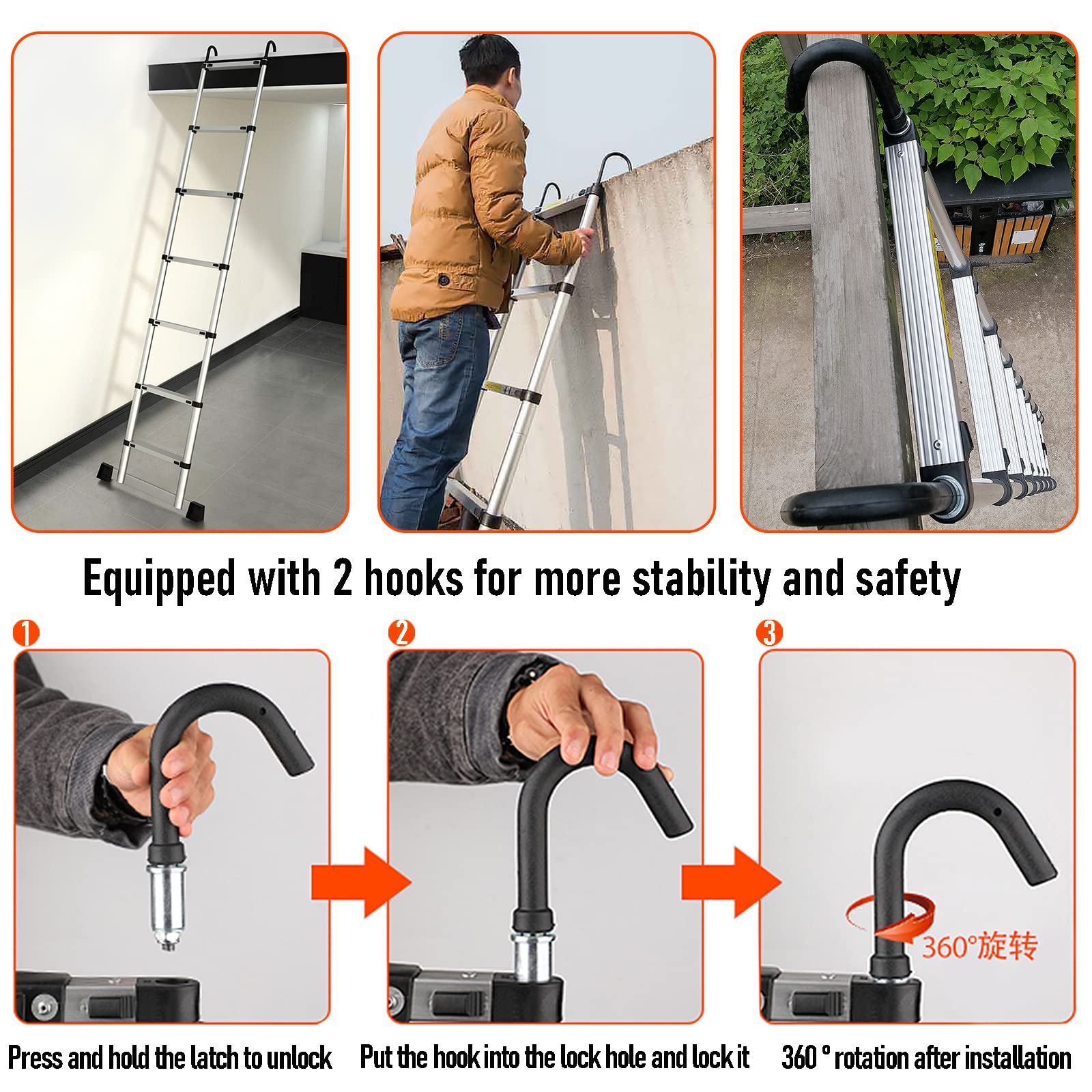 Equipped with 2 hooks for more stability and safety

1

2

3

360°旋转

Press and hold the latch to unlock

Put the hook into the lock hole and lock it

360 ° rotation after installation