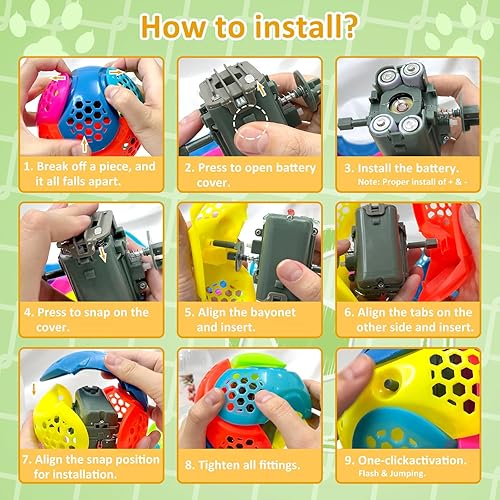 How to install?

1. Break off a piece, and it all falls apart.

2. Press to open battery cover.

3. Install the battery.
Note: Proper install of + & -

4. Press to snap on the cover.

5. Align the bayonet and insert.

6. Align the tabs on the other side and insert.

7. Align the snap position for installation.

8. Tighten all fittings.

9. One-clickactivation.
Flash & Jumping.