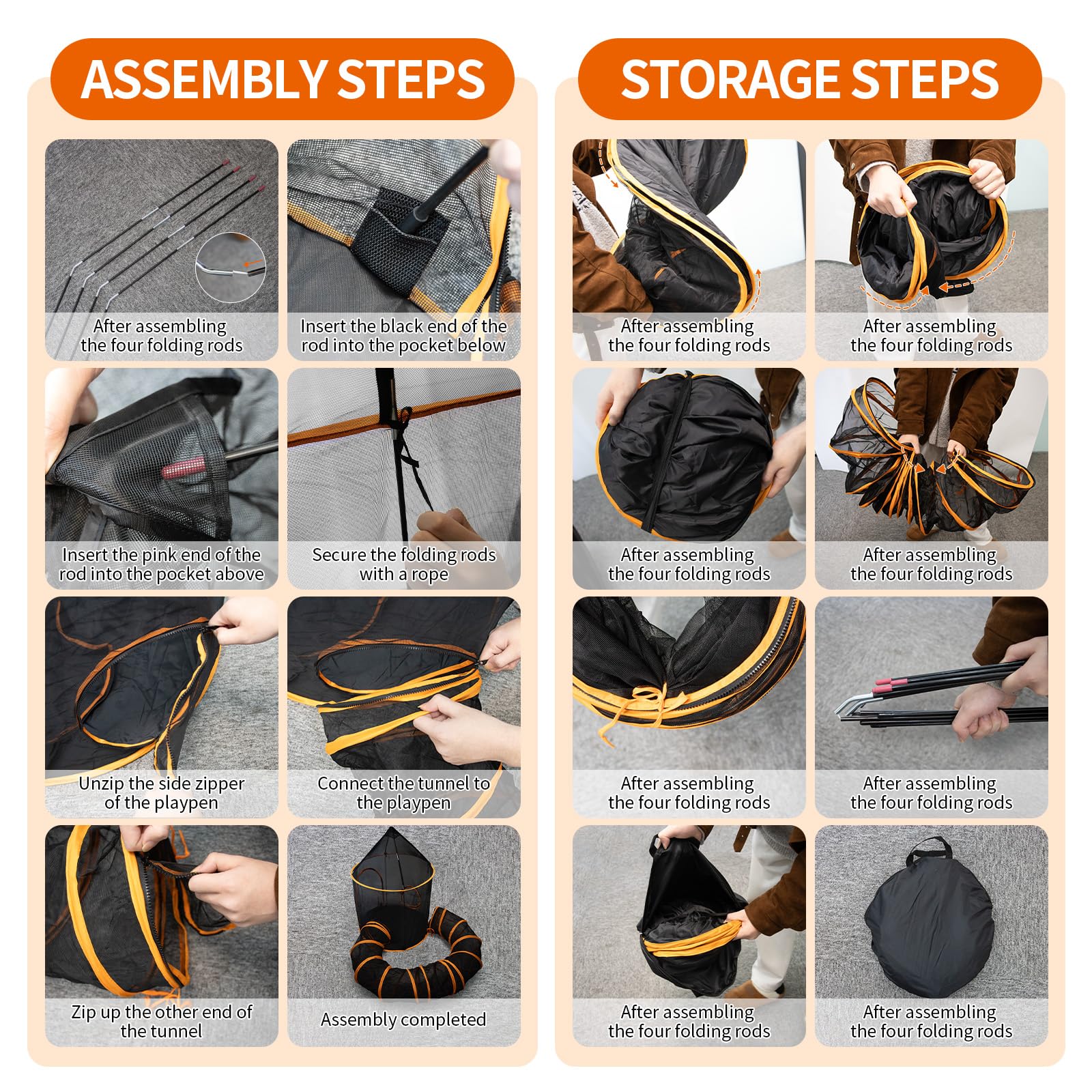 ASSEMBLY STEPS

After assembling the four folding rods

Insert the black end of the rod into the pocket below

Insert the pink end of the rod into the pocket above

Secure the folding rods with a rope

Unzip the side zipper of the playpen

Connect the tunnel to the playpen

Zip up the other end of the tunnel

Assembly completed

STORAGE STEPS

After assembling the four folding rods

After assembling the four folding rods

After assembling the four folding rods

After assembling the four folding rods

After assembling the four folding rods

After assembling the four folding rods

After assembling the four folding rods

After assembling the four folding rods