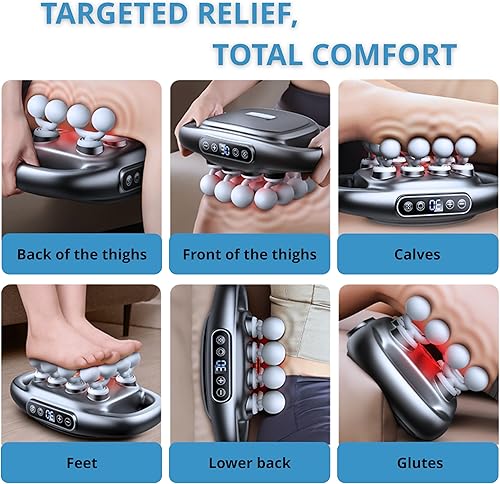 TARGETED RELIEF,
TOTAL COMFORT

Back of the thighs

Front of the thighs

Calves

Feet

Lower back

Glutes