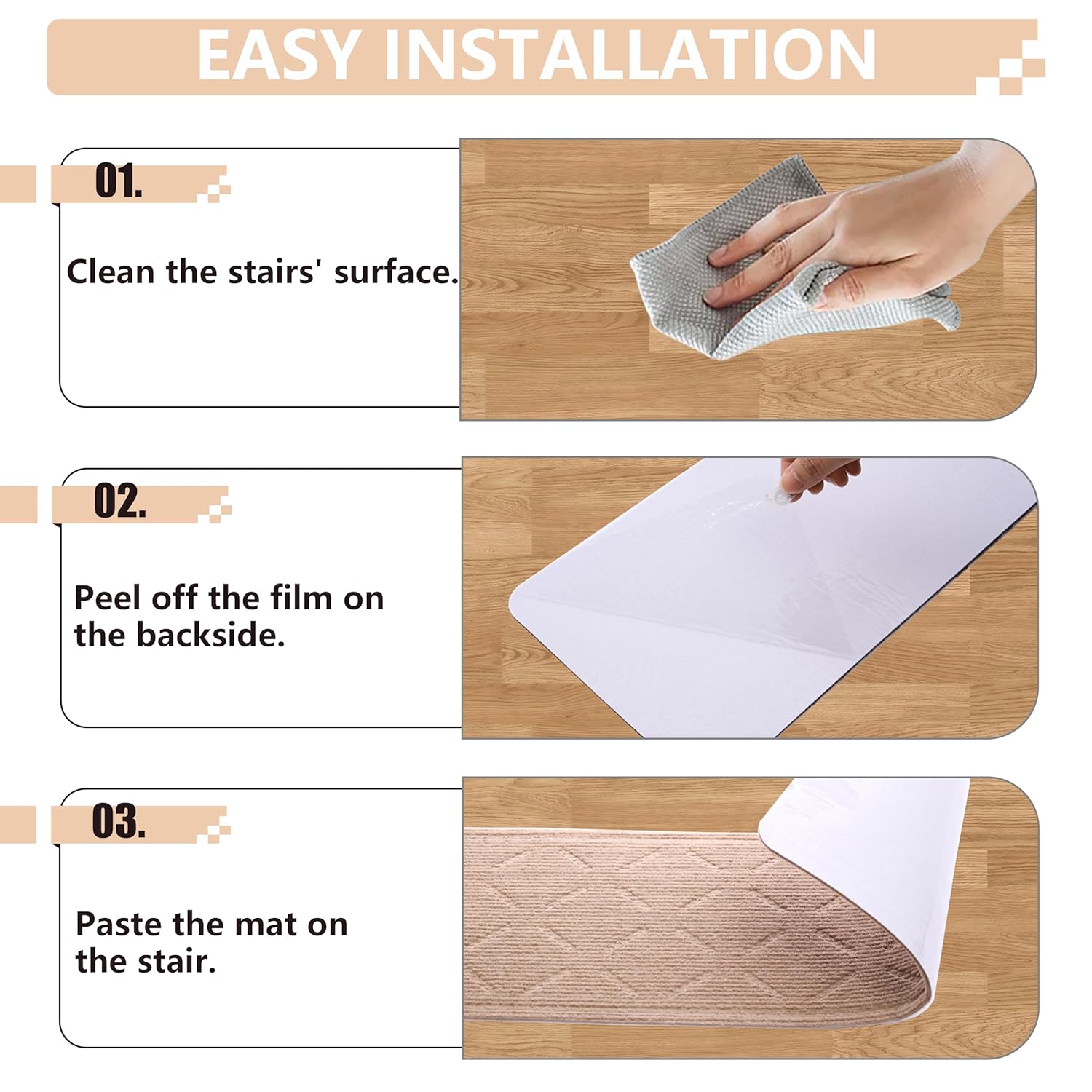 EASY INSTALLATION

01.

Clean the stairs' surface.

02.

Peel off the film on the backside.

03.

Paste the mat on the stair.