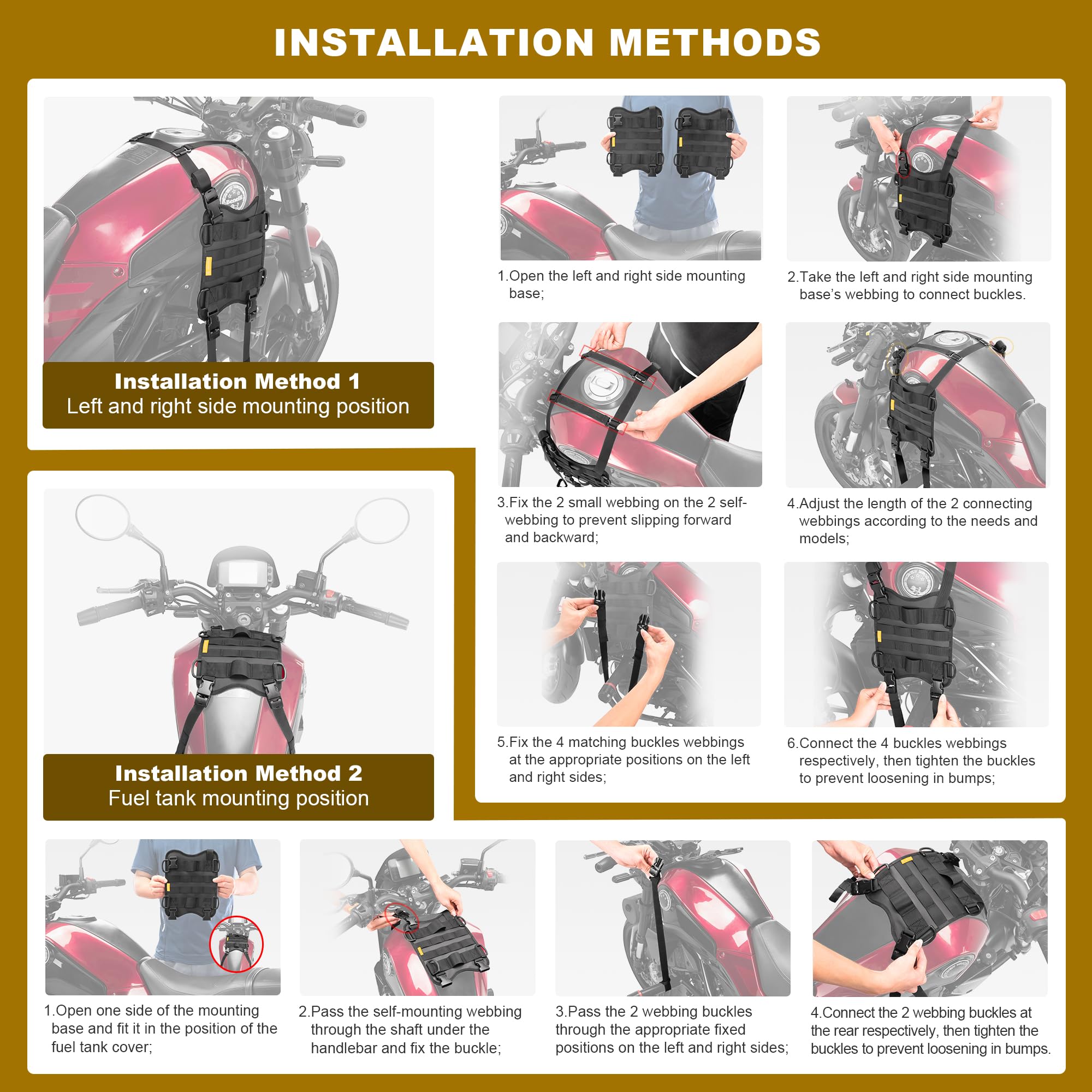 INSTALLATION METHODS

Installation Method 1
Left and right side mounting position

1.Open the left and right side mounting base;

2.Take the left and right side mounting base's webbing to connect buckles.

3.Fix the 2 small webbing on the 2 self-webbing to prevent slipping forward and backward;

4.Adjust the length of the 2 connecting webbings according to the needs and models;

5.Fix the 4 matching buckles webbings at the appropriate positions on the left and right sides;

6.Connect the 4 buckles webbings respectively, then tighten the buckles to prevent loosening in bumps;

Installation Method 2
Fuel tank mounting position

1.Open one side of the mounting base and fit it in the position of the fuel tank cover;

2.Pass the self-mounting webbing through the shaft under the handlebar and fix the buckle;

3.Pass the 2 webbing buckles through the appropriate fixed positions on the left and right sides;

4.Connect the 2 webbing buckles at the rear respectively, then tighten the buckles to prevent loosening in bumps.