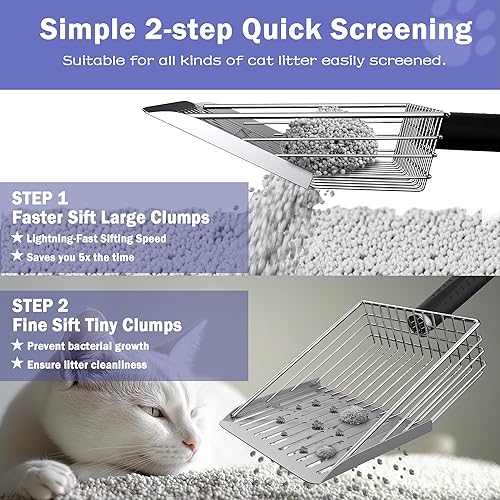 Simple 2-step Quick Screening

Suitable for all kinds of cat litter easily screened.

STEP 1
Faster Sift Large Clumps
★ Lightning-Fast Sifting Speed
★ Saves you 5x the time

STEP 2
Fine Sift Tiny Clumps
★ Prevent bacterial growth
★ Ensure litter cleanliness