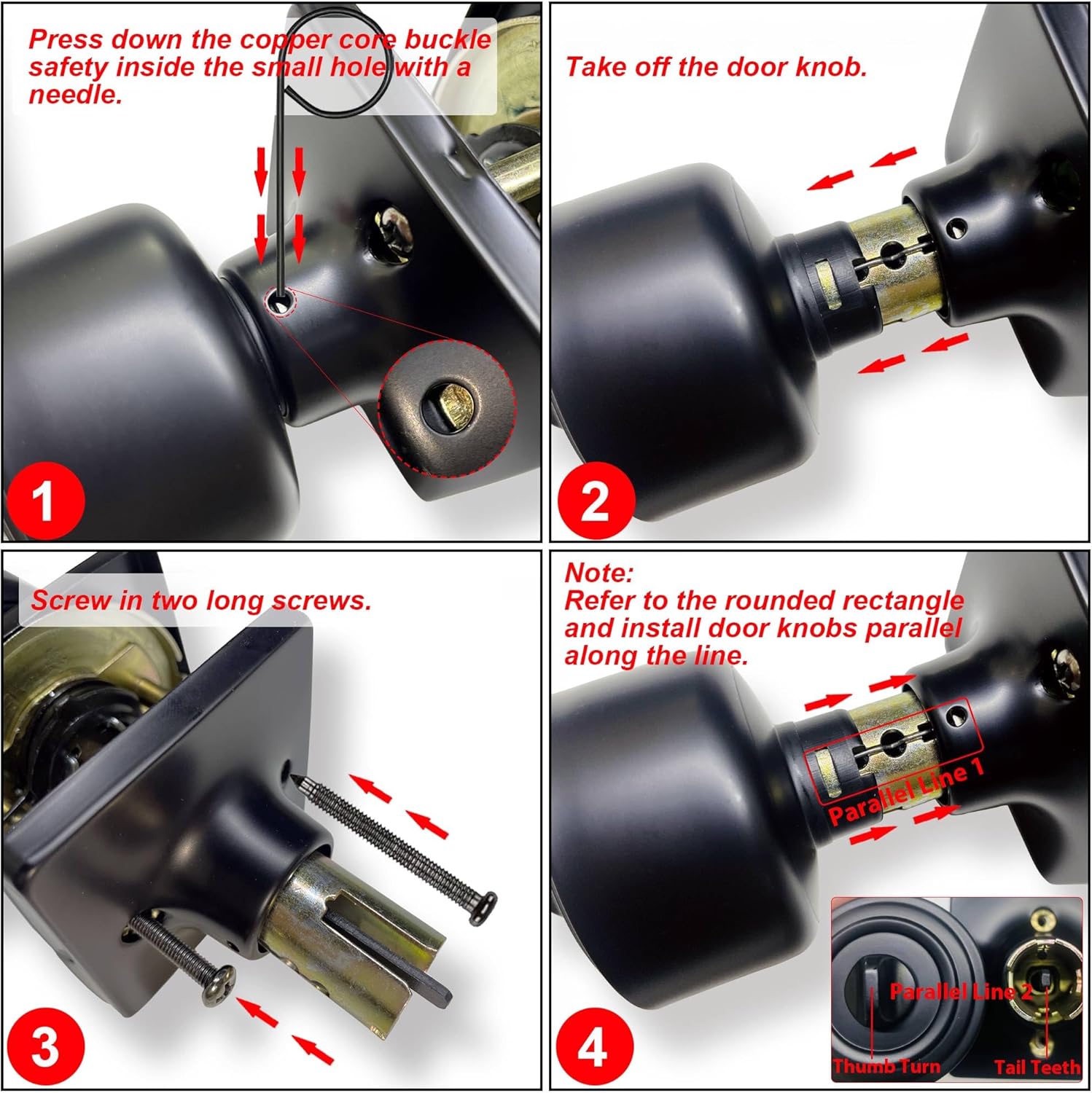 Press down the copper core buckle safety inside the small hole with a needle.

1

Take off the door knob.

2

Screw in two long screws.

3

Note:
Refer to the rounded rectangle and install door knobs parallel along the line.

Parallel Line 1

Parallel Line 2

Thumb Turn

Tail Teeth

4