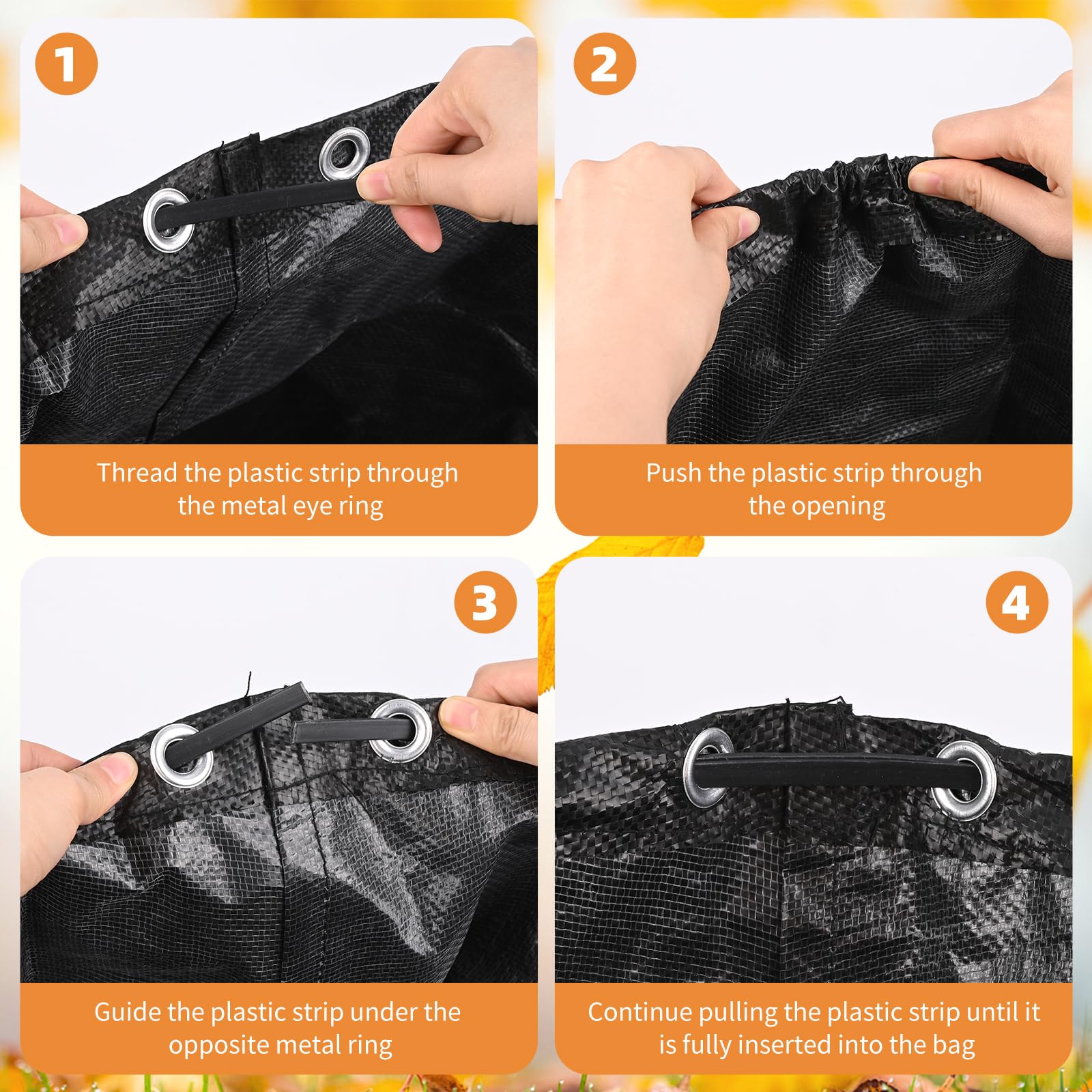 1

Thread the plastic strip through the metal eye ring

2

Push the plastic strip through the opening

3

Guide the plastic strip under the opposite metal ring

4

Continue pulling the plastic strip until it is fully inserted into the bag