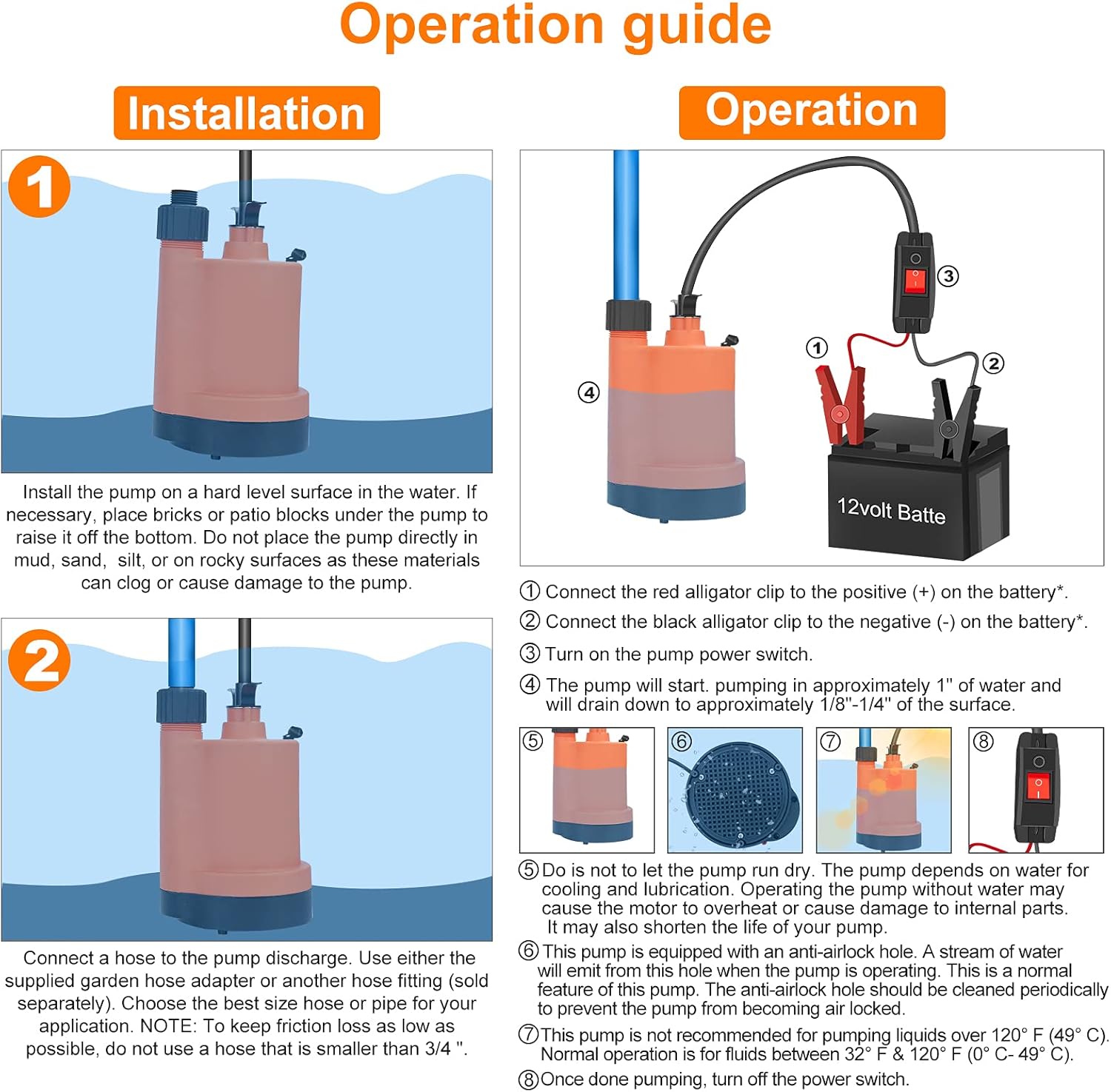 Operation guide

Installation

1

Install the pump on a hard level surface in the water. If necessary, place bricks or patio blocks under the pump to raise it off the bottom. Do not place the pump directly in mud, sand, silt, or on rocky surfaces as these materials can clog or cause damage to the pump.

2

Connect a hose to the pump discharge. Use either the supplied garden hose adapter or another hose fitting (sold separately). Choose the best size hose or pipe for your application. NOTE: To keep friction loss as low as possible, do not use a hose that is smaller than 3/4 ".

Operation

③ ① ② ④

12volt Batte

① Connect the red alligator clip to the positive (+) on the battery*.

② Connect the black alligator clip to the negative (-) on the battery*.

③ Turn on the pump power switch.

④ The pump will start. pumping in approximately 1" of water and will drain down to approximately 1/8"-1/4" of the surface.

⑤ ⑥ ⑦ ⑧

⑤ Do is not to let the pump run dry. The pump depends on water for cooling and lubrication. Operating the pump without water may cause the motor to overheat or cause damage to internal parts. It may also shorten the life of your pump.

⑥ This pump is equipped with an anti-airlock hole. A stream of water will emit from this hole when the pump is operating. This is a normal feature of this pump. The anti-airlock hole should be cleaned periodically to prevent the pump from becoming air locked.

⑦ This pump is not recommended for pumping liquids over 120° F (49° C). Normal operation is for fluids between 32° F & 120° F (0° C- 49° C).

⑧ Once done pumping, turn off the power switch.