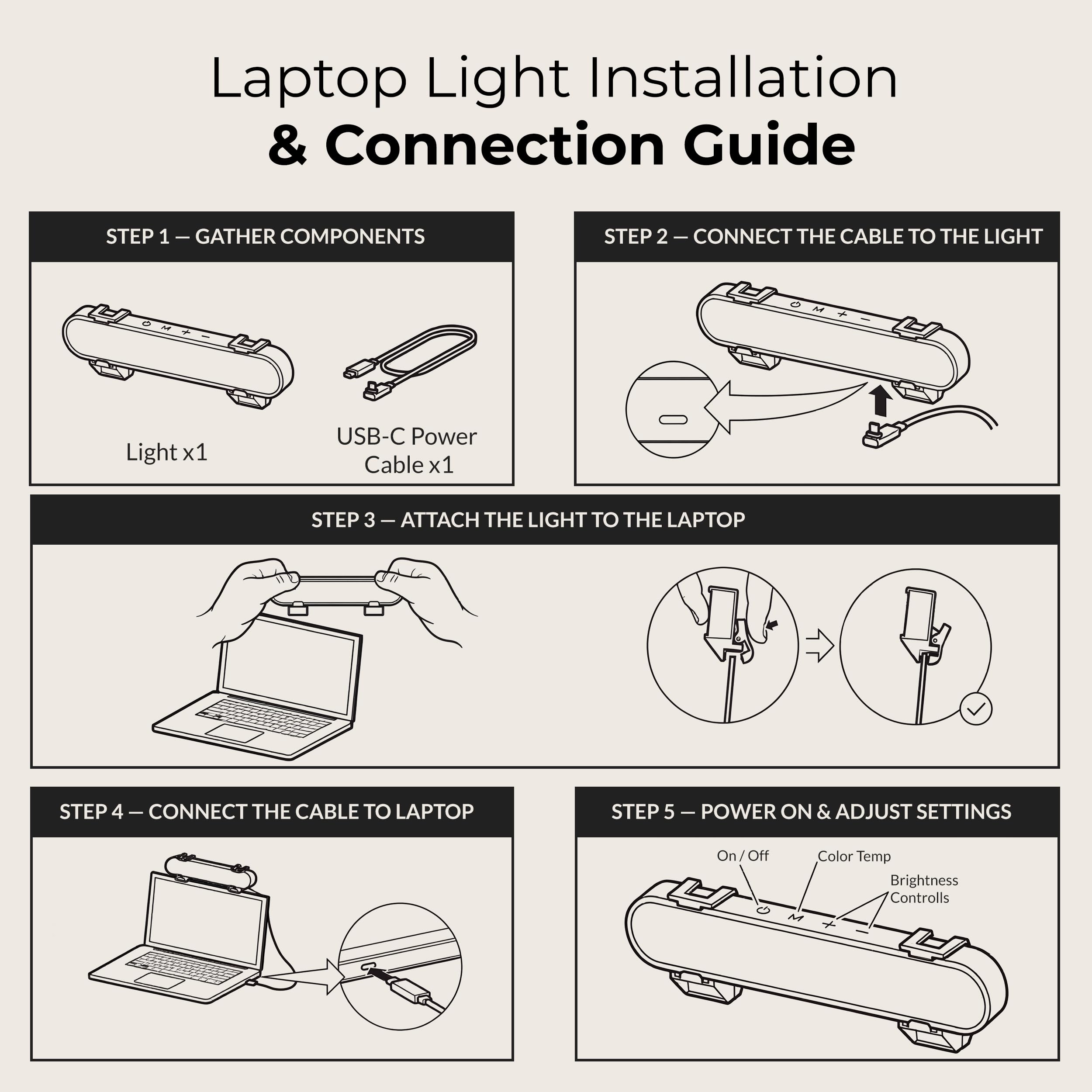 Laptop Light Installation
& Connection Guide

STEP 1 — GATHER COMPONENTS

M + −

Light x1

USB-C Power Cable x1

STEP 2 — CONNECT THE CABLE TO THE LIGHT

M + −

STEP 3 — ATTACH THE LIGHT TO THE LAPTOP

STEP 4 — CONNECT THE CABLE TO LAPTOP

STEP 5 — POWER ON & ADJUST SETTINGS

On / Off

Color Temp

Brightness Controlls

M + −