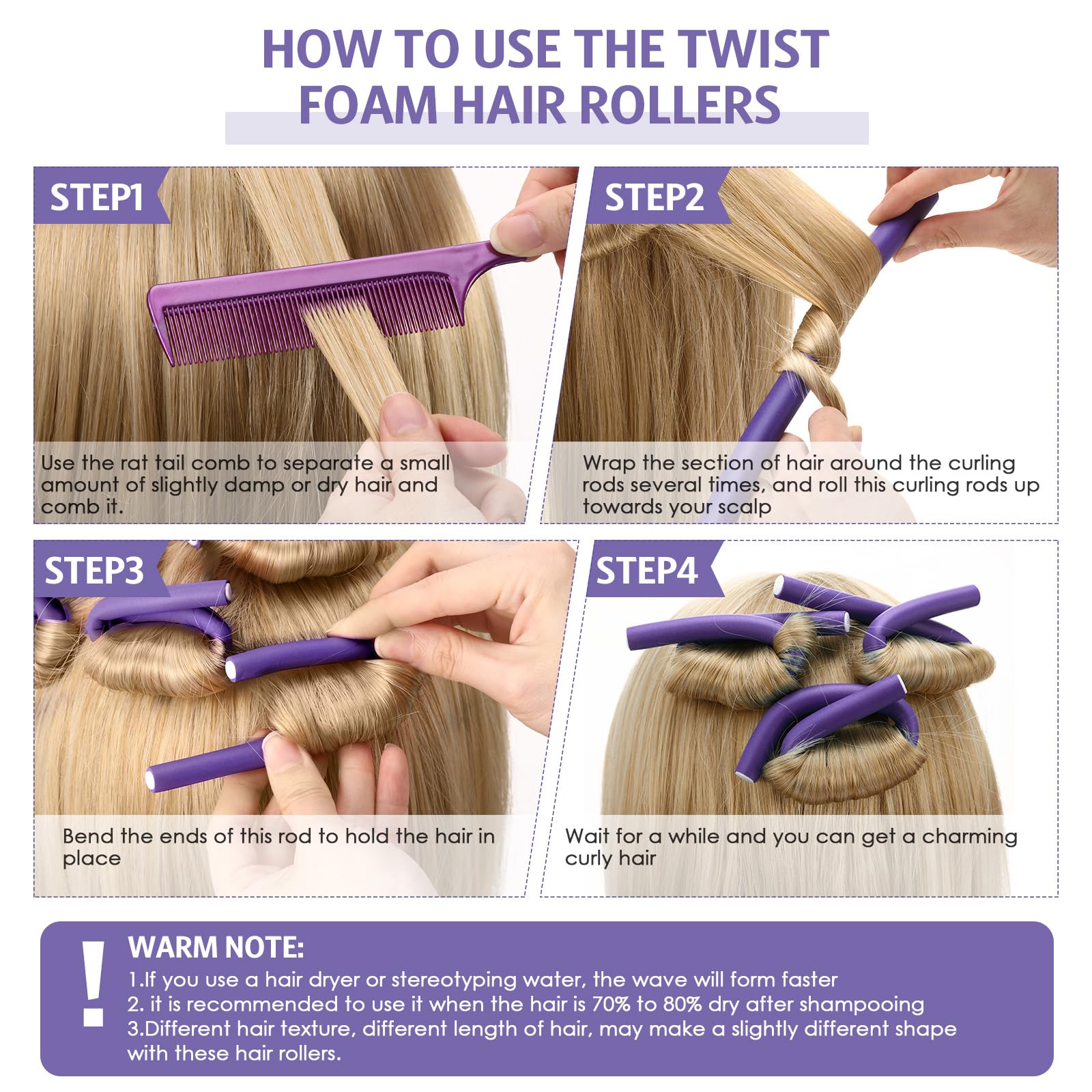 HOW TO USE THE TWIST FOAM HAIR ROLLERS

STEP1

Use the rat tail comb to separate a small amount of slightly damp or dry hair and comb it.

STEP2

Wrap the section of hair around the curling rods several times, and roll this curling rods up towards your scalp

STEP3

Bend the ends of this rod to hold the hair in place

STEP4

Wait for a while and you can get a charming curly hair

!

WARM NOTE:

1.If you use a hair dryer or stereotyping water, the wave will form faster
2. it is recommended to use it when the hair is 70% to 80% dry after shampooing
3.Different hair texture, different length of hair, may make a slightly different shape with these hair rollers.