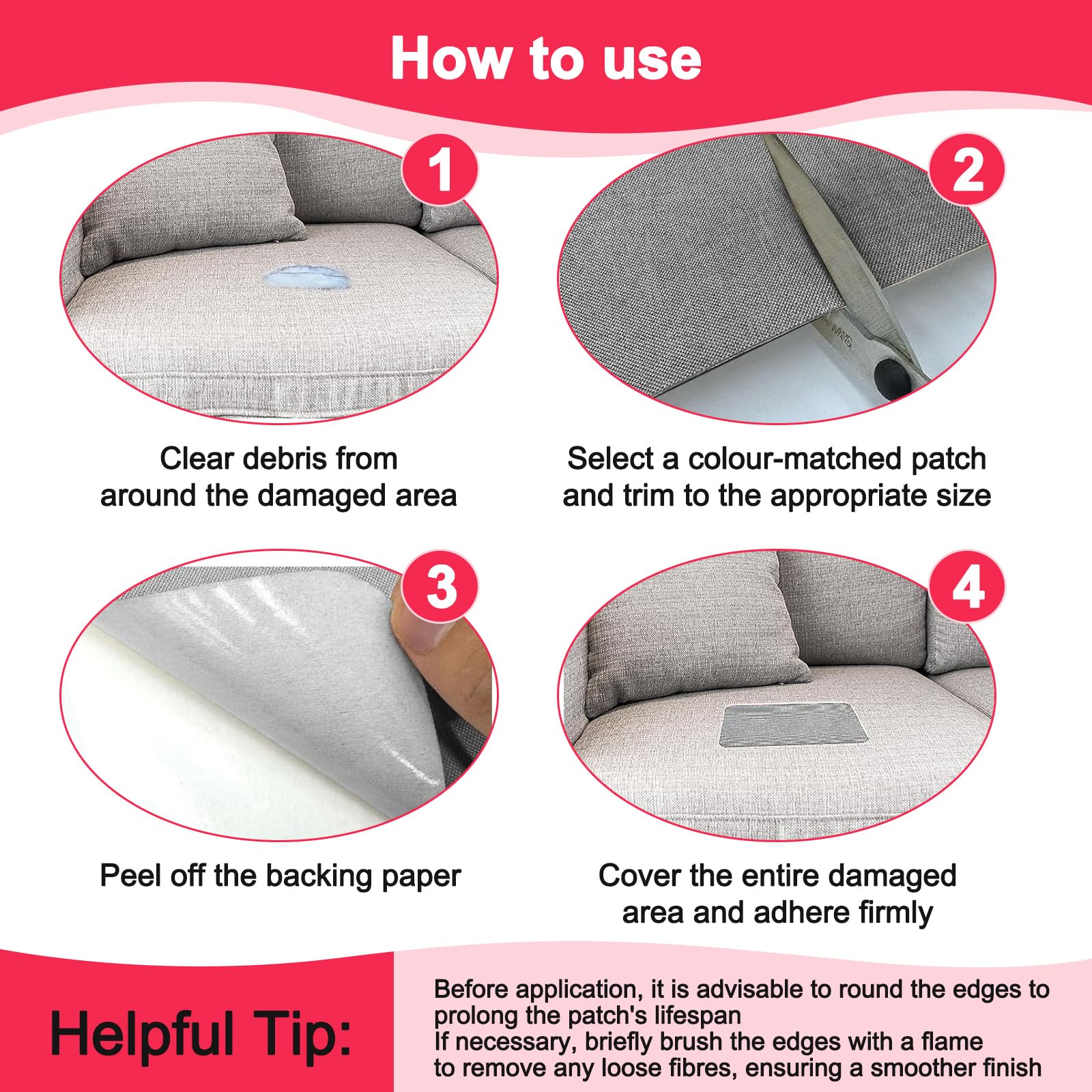 How to use

1

Clear debris from around the damaged area

2

Select a colour-matched patch and trim to the appropriate size

3

Peel off the backing paper

4

Cover the entire damaged area and adhere firmly

Helpful Tip:

Before application, it is advisable to round the edges to prolong the patch's lifespan
If necessary, briefly brush the edges with a flame to remove any loose fibres, ensuring a smoother finish