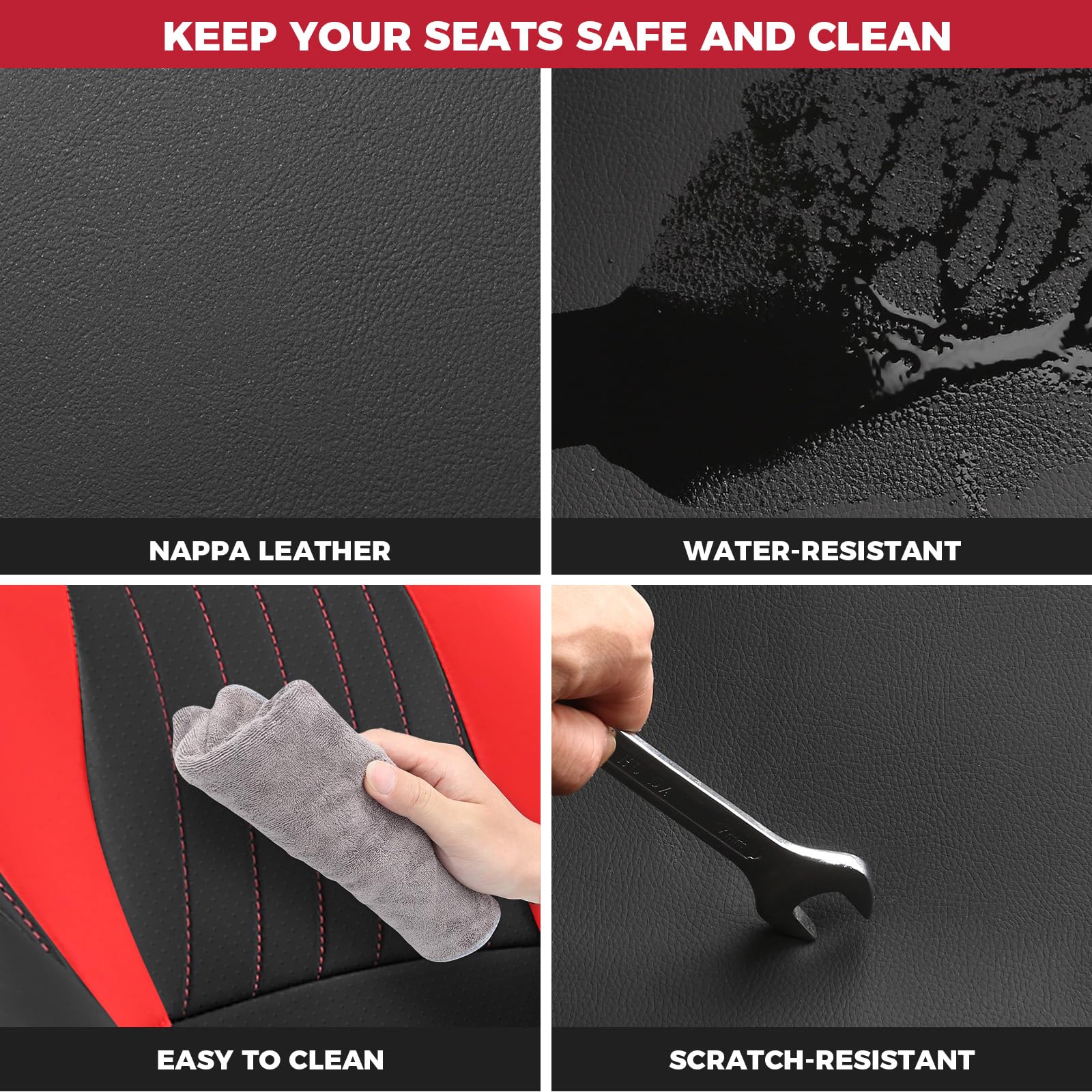 KEEP YOUR SEATS SAFE AND CLEAN

NAPPA LEATHER

WATER-RESISTANT

EASY TO CLEAN

SCRATCH-RESISTANT