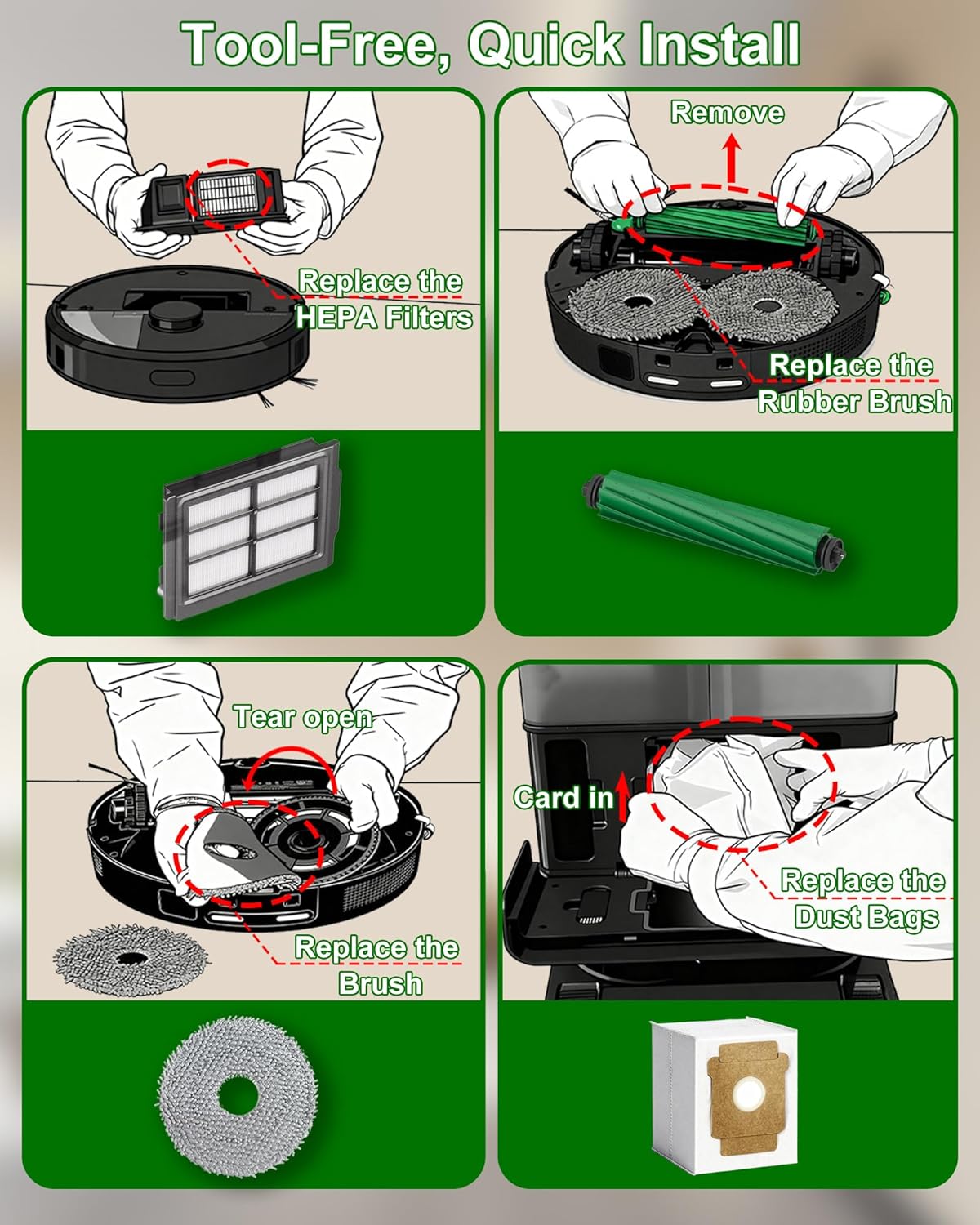 Tool-Free, Quick Install

Replace the HEPA Filters

Remove

Replace the Rubber Brush

Tear open

Replace the Brush

Card in

Replace the Dust Bags