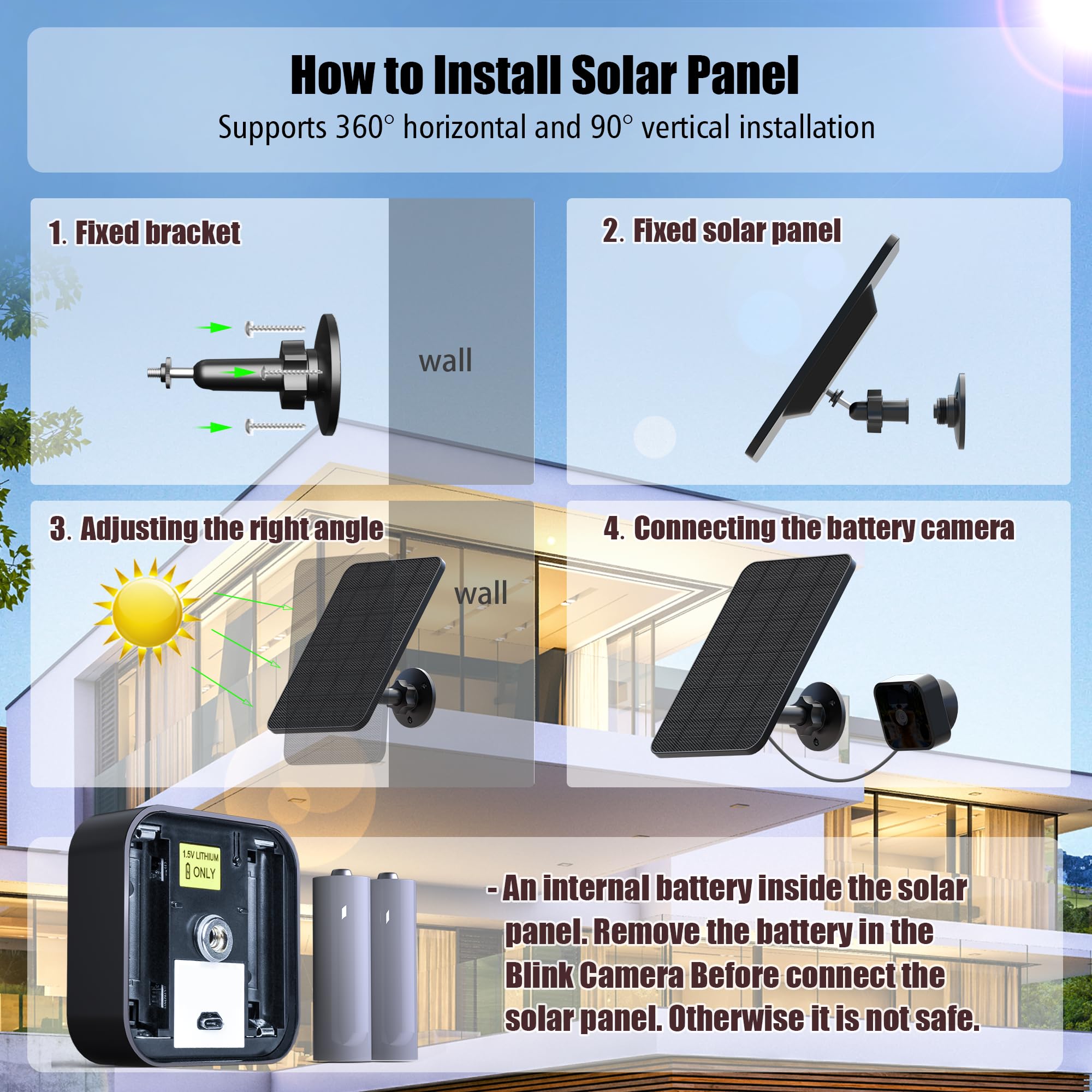 How to Install Solar Panel
Supports 360° horizontal and 90° vertical installation

1. Fixed bracket

wall

2. Fixed solar panel

3. Adjusting the right angle

wall

4. Connecting the battery camera

1.5V LITHIUM ONLY

- An internal battery inside the solar panel. Remove the battery in the Blink Camera Before connect the solar panel. Otherwise it is not safe.