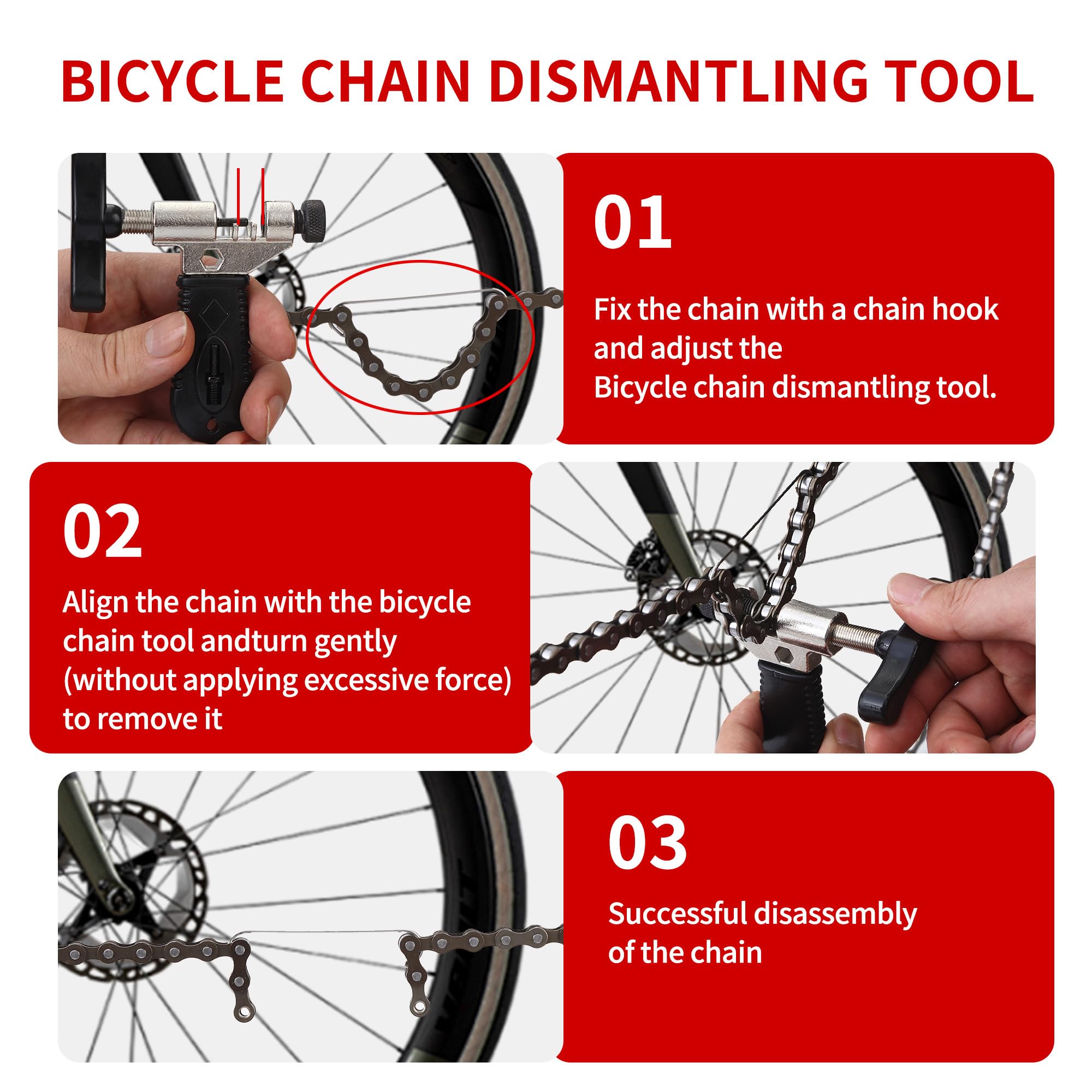 BICYCLE CHAIN DISMANTLING TOOL

01

Fix the chain with a chain hook and adjust the Bicycle chain dismantling tool.

02

Align the chain with the bicycle chain tool andturn gently (without applying excessive force) to remove it

03

Successful disassembly of the chain