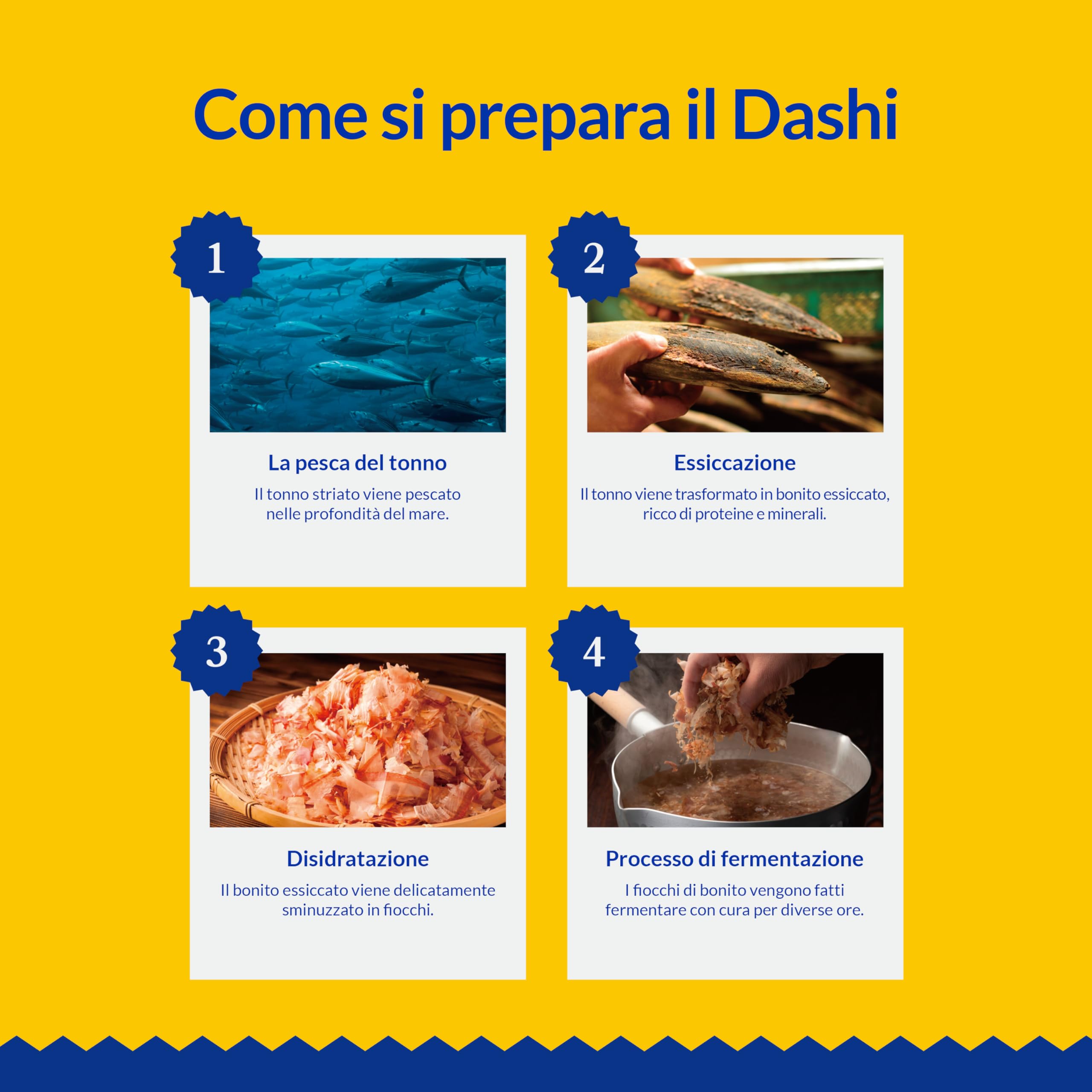 Come si prepara il Dashi

1

La pesca del tonno

Il tonno striato viene pescato nelle profondità del mare.

2

Essiccazione

Il tonno viene trasformato in bonito essiccato, ricco di proteine e minerali.

3

Disidratazione

Il bonito essiccato viene delicatamente sminuzzato in fiocchi.

4

Processo di fermentazione

I fiocchi di bonito vengono fatti fermentare con cura per diverse ore.