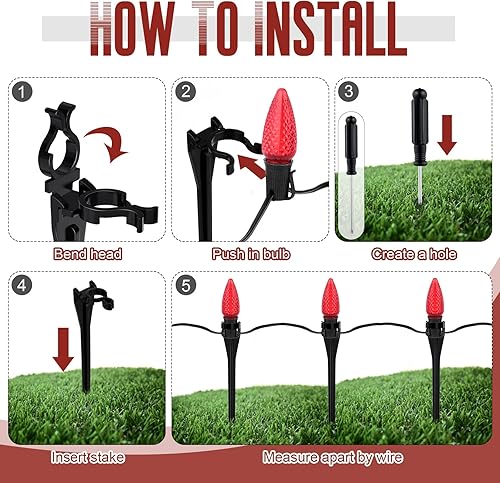 HOW TO INSTALL

1

Bend head

2

Push in bulb

3

Create a hole

4

Insert stake

5

Measure apart by wire